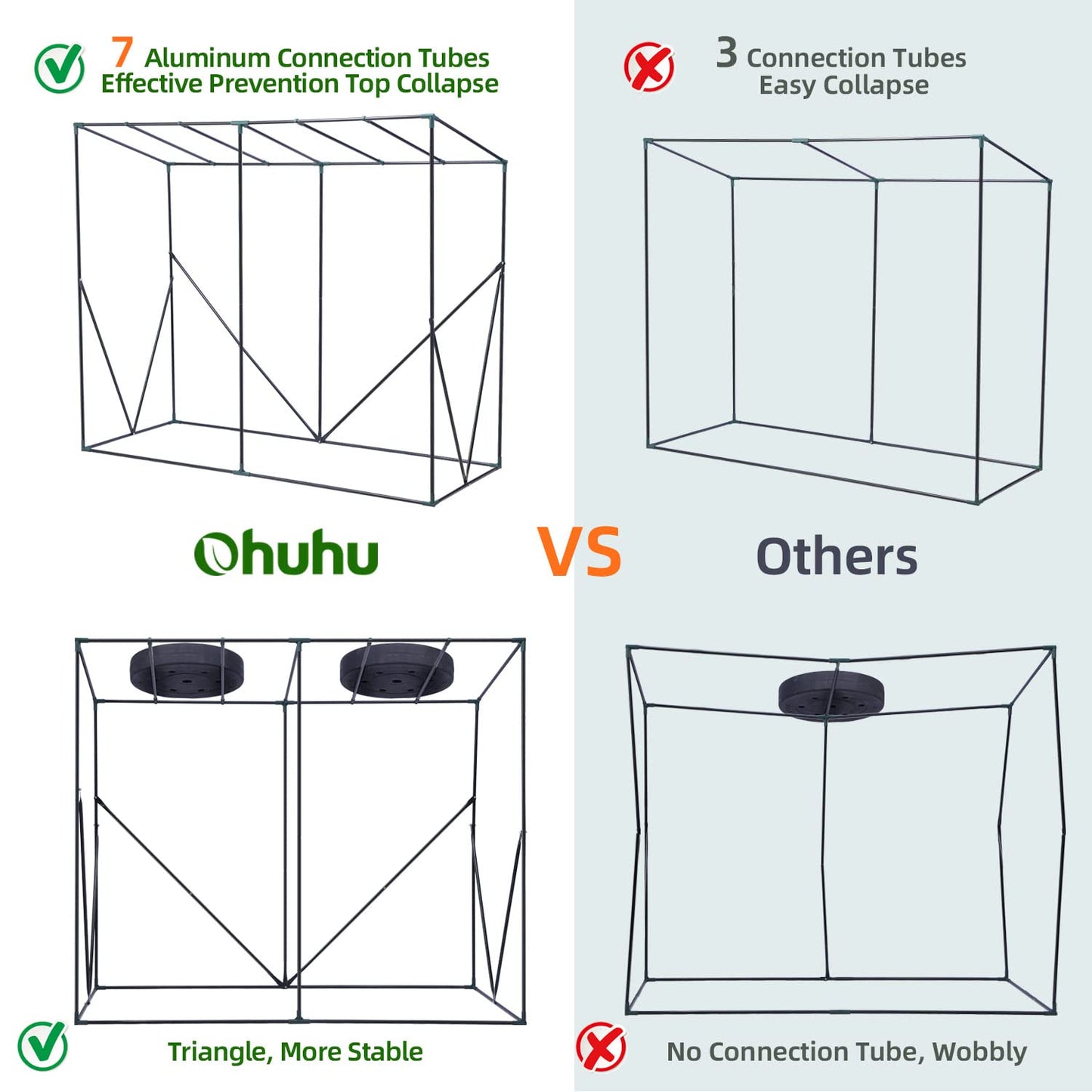 7 Aluminum Connection Tubes
Effective Prevention Top Collapse

3 Connection Tubes
Easy Collapse

Ohuhu

VS

Others

Triangle, More Stable

No Connection Tube, Wobbly