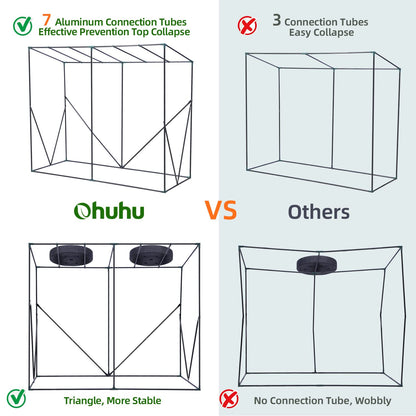 7 Aluminum Connection Tubes
Effective Prevention Top Collapse

3 Connection Tubes
Easy Collapse

Ohuhu

VS

Others

Triangle, More Stable

No Connection Tube, Wobbly