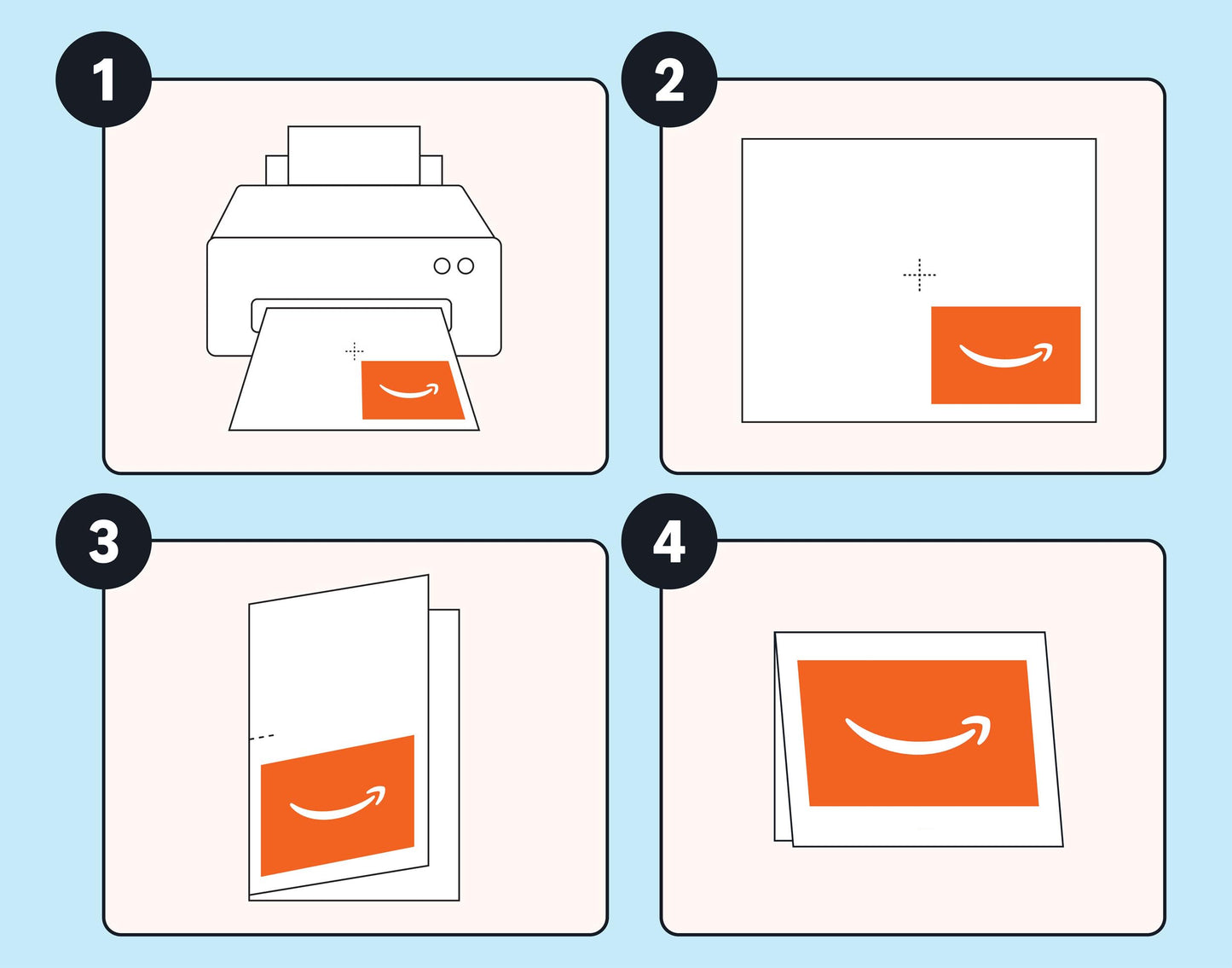 1

2

3

4