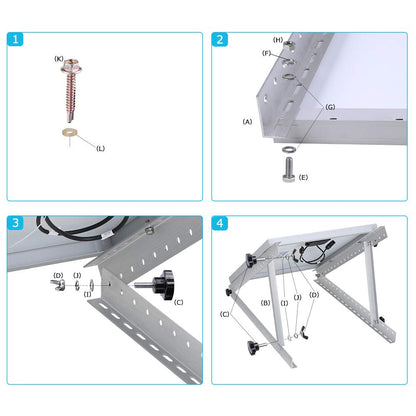 1

(K)

(L)

2

(H)

(F)

(G)

(A)

(E)

3

(D) (J)

(I)

(C)

4

(B) (I) (J) (D)

(C)