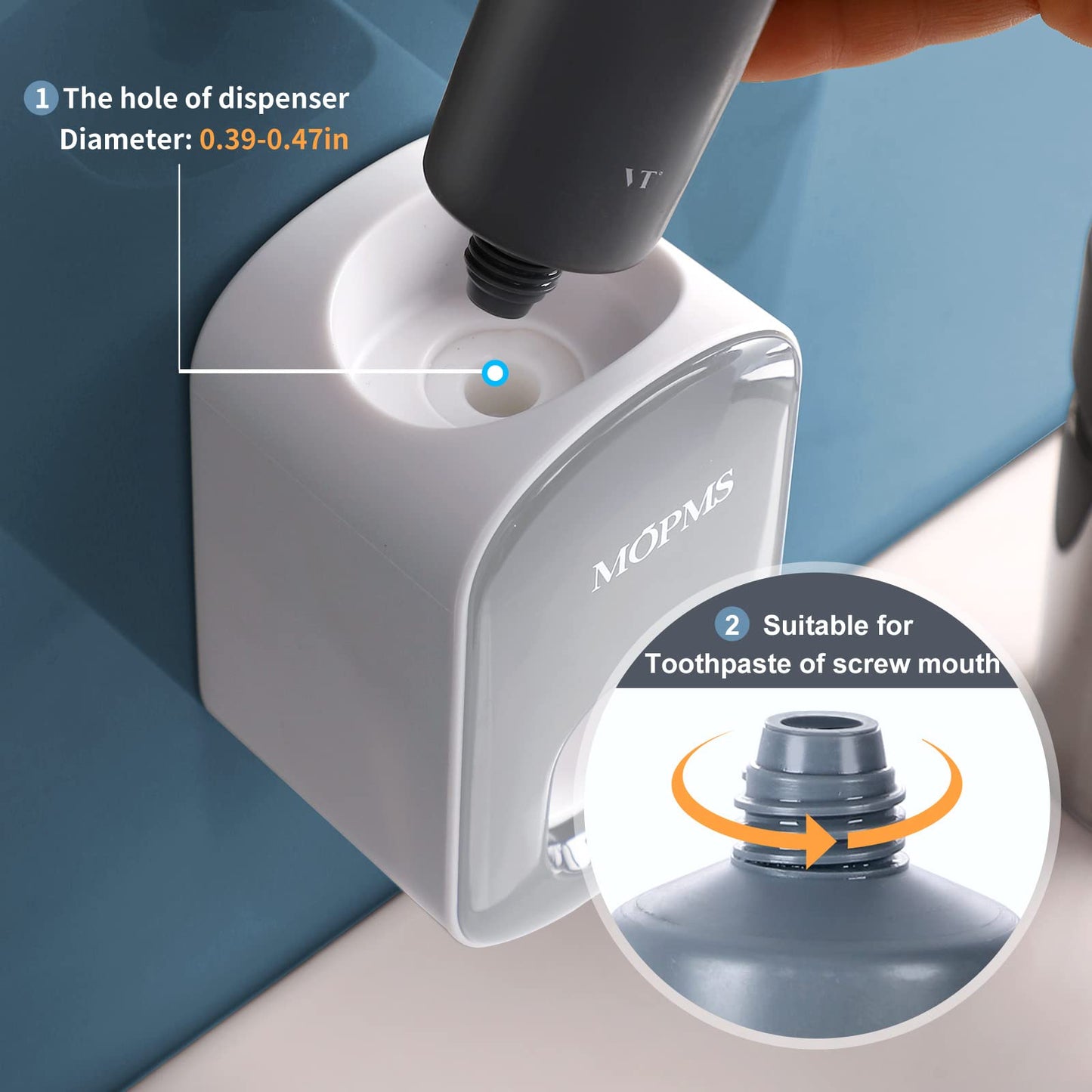 1 The hole of dispenser
Diameter: 0.39-0.47in

VT

MOPMS

2 Suitable for
Toothpaste of screw mouth