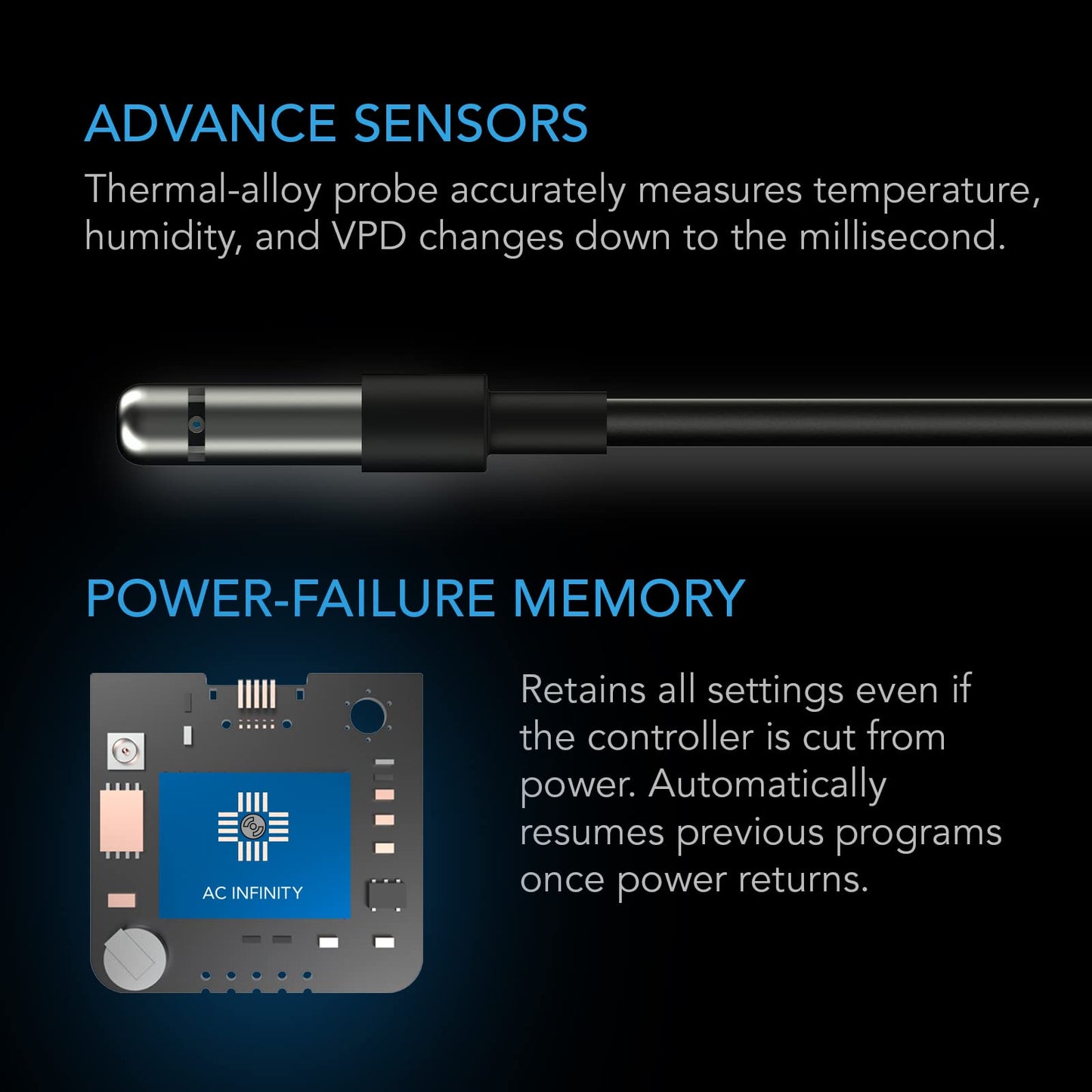 ADVANCE SENSORS

Thermal-alloy probe accurately measures temperature, humidity, and VPD changes down to the millisecond.

POWER-FAILURE MEMORY

AC INFINITY

Retains all settings even if the controller is cut from power. Automatically resumes previous programs once power returns.