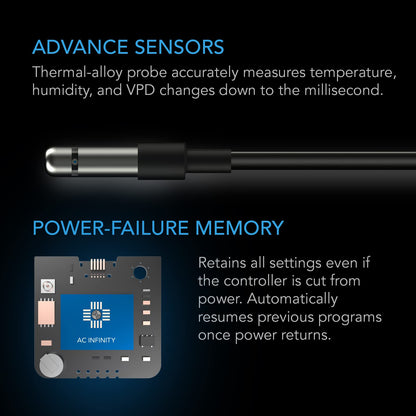 ADVANCE SENSORS

Thermal-alloy probe accurately measures temperature, humidity, and VPD changes down to the millisecond.

POWER-FAILURE MEMORY

AC INFINITY

Retains all settings even if the controller is cut from power. Automatically resumes previous programs once power returns.