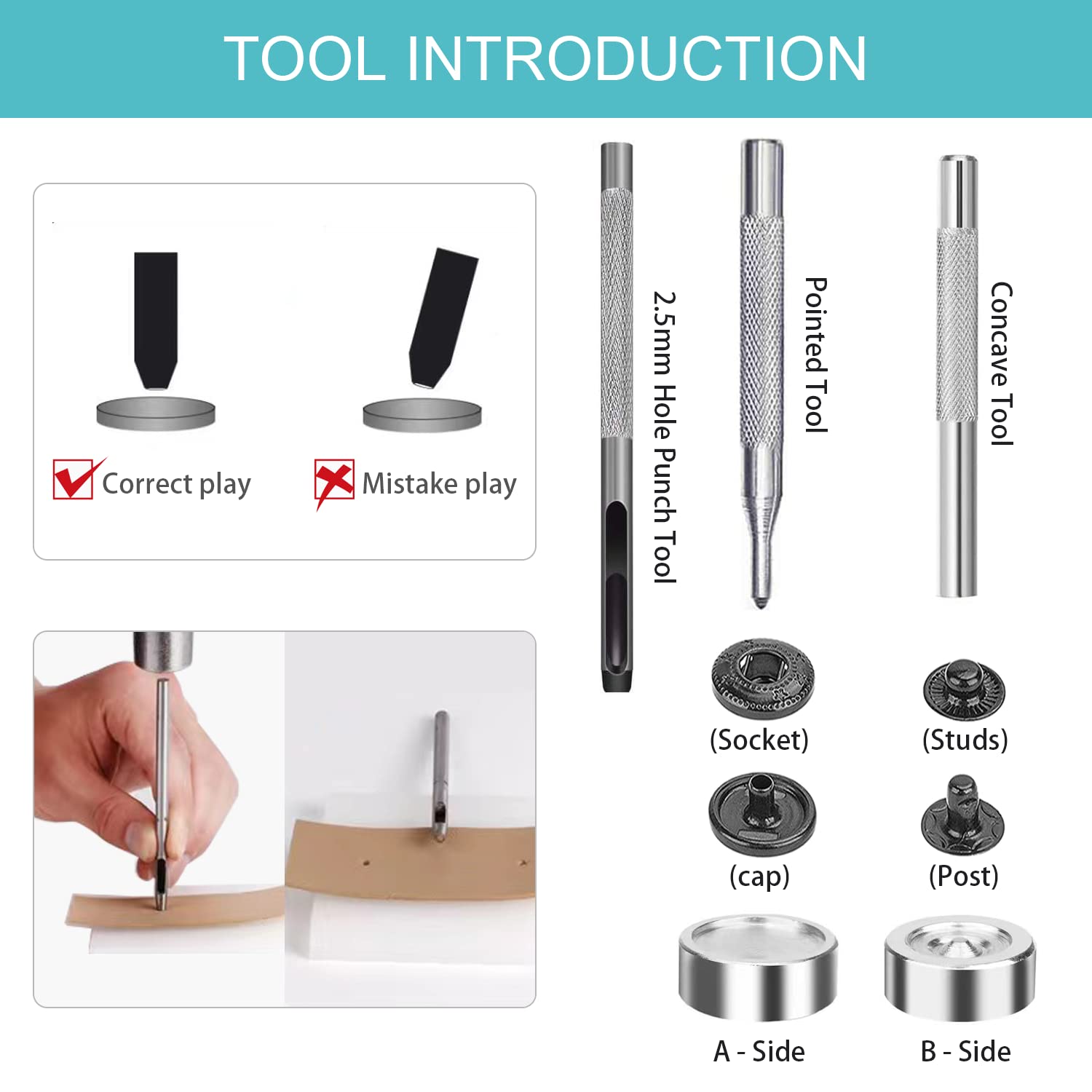 TOOL INTRODUCTION

Correct play

Mistake play

2.5mm Hole Punch Tool

Pointed Tool

Concave Tool

(Socket)

(Studs)

(cap)

(Post)

A - Side

B - Side