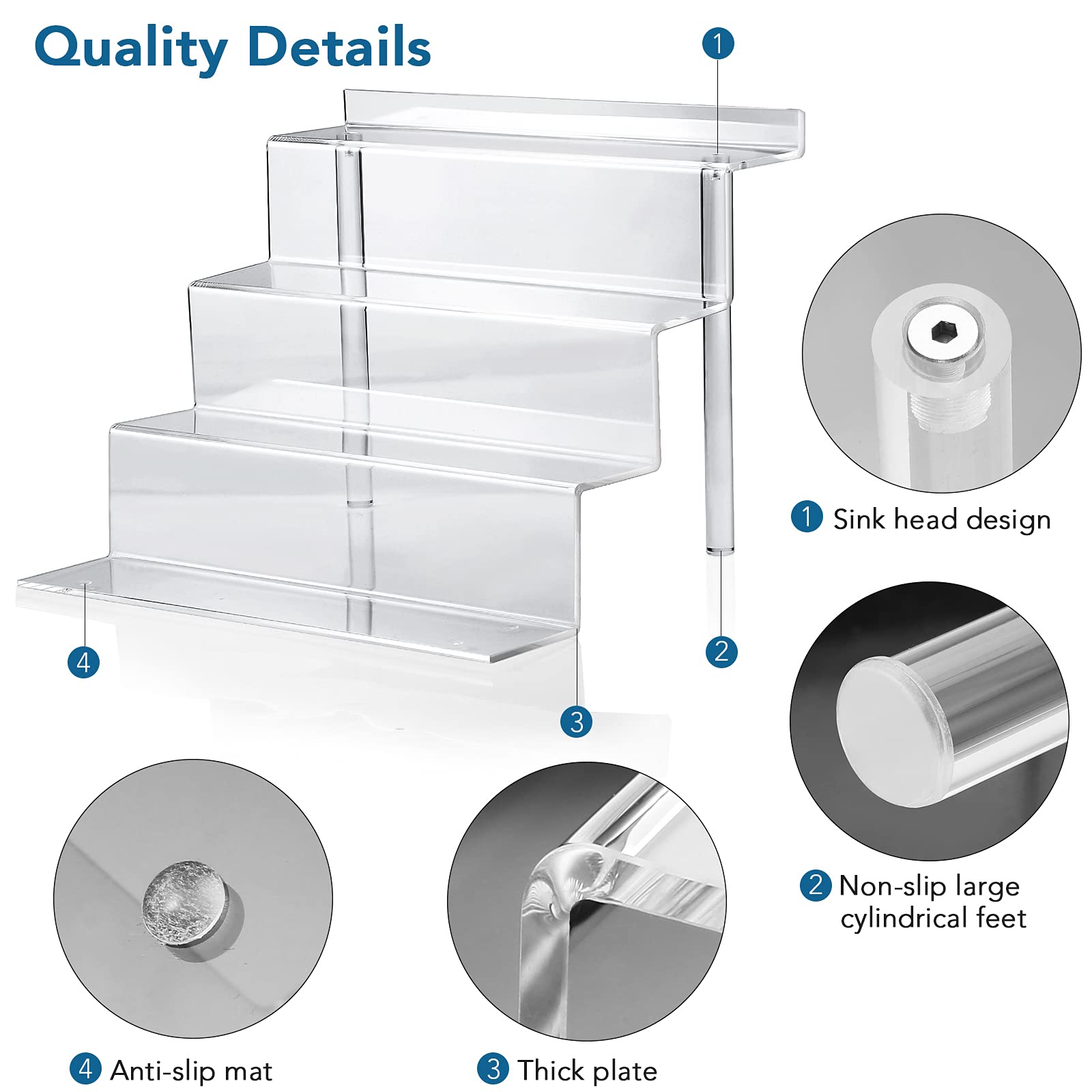 Quality Details

1

4

2

3

1 Sink head design

2 Non-slip large cylindrical feet

4 Anti-slip mat

3 Thick plate