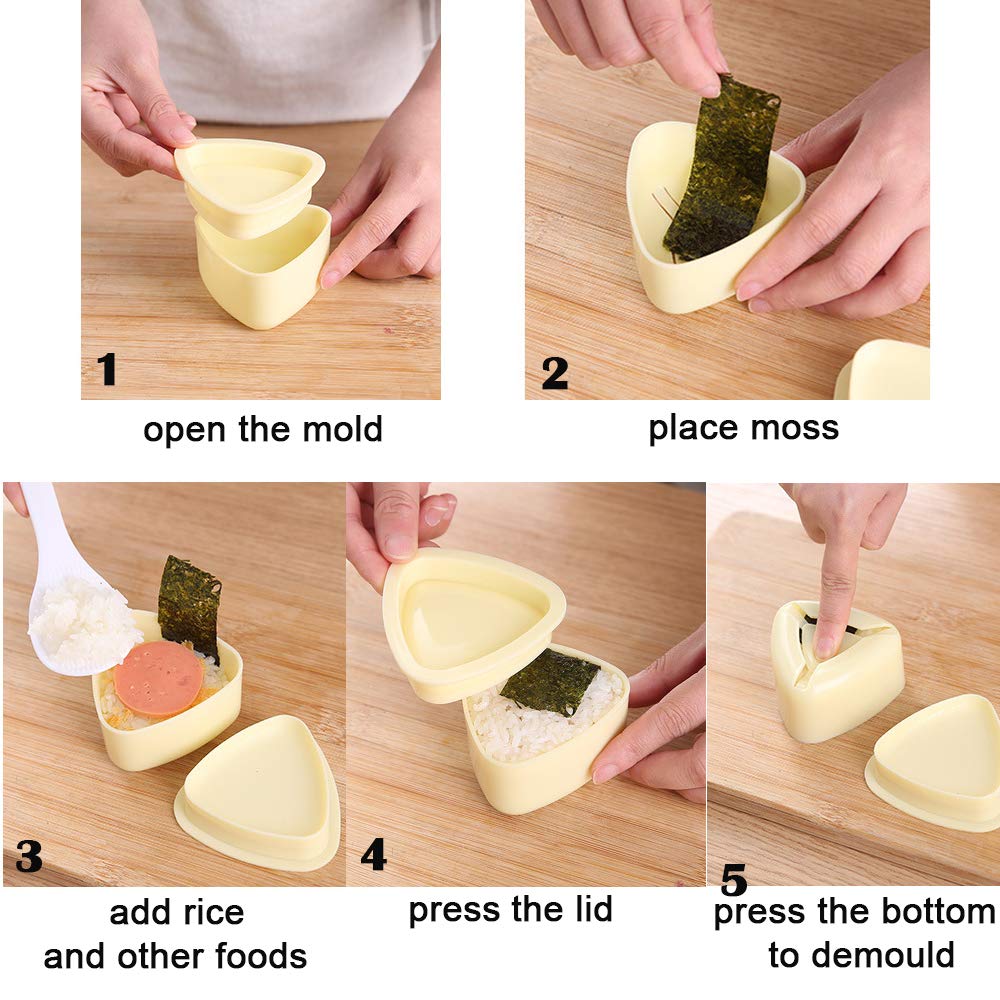 1
open the mold

2
place moss

3
add rice
and other foods

4
press the lid

5
press the bottom
to demould