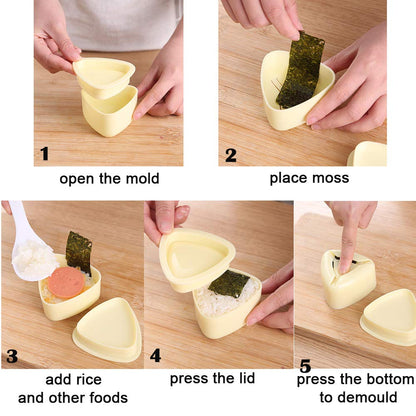 1
open the mold

2
place moss

3
add rice
and other foods

4
press the lid

5
press the bottom
to demould