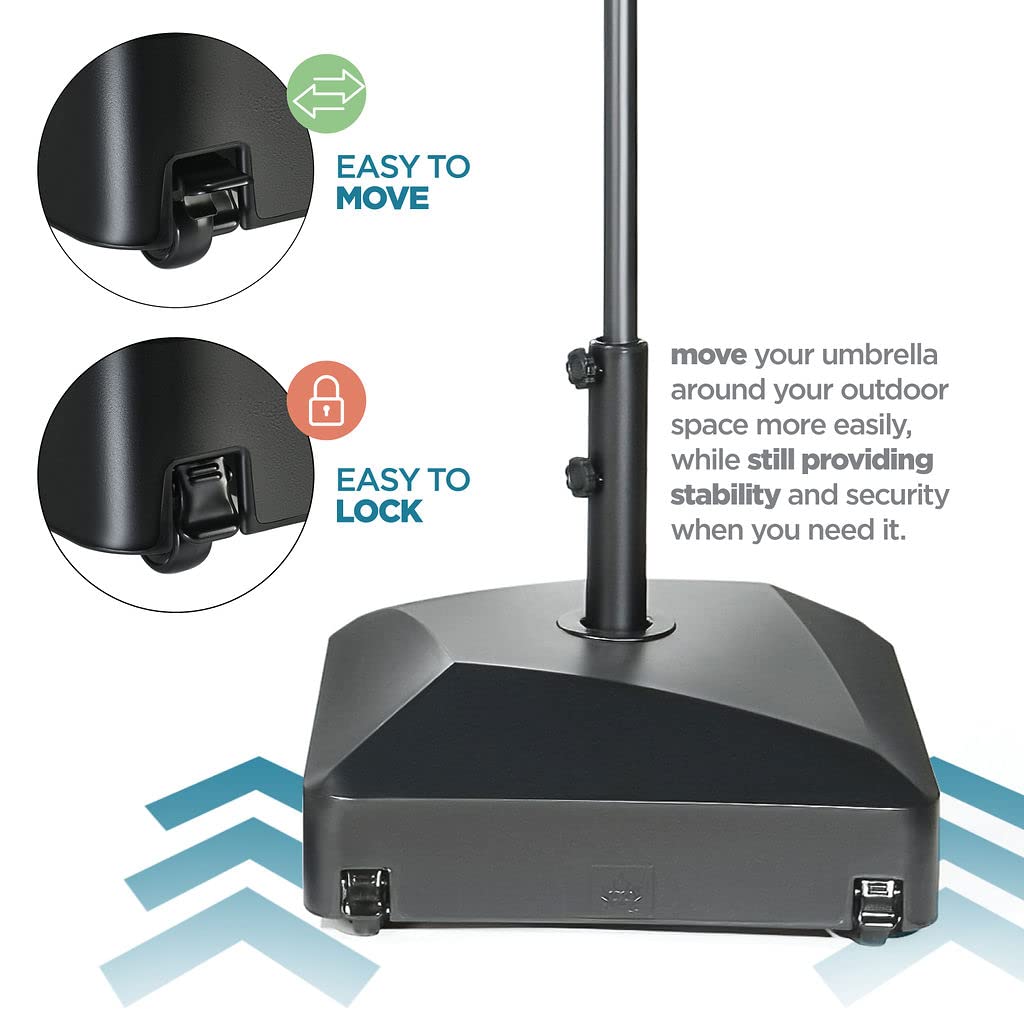 EASY TO
MOVE

EASY TO
LOCK

move your umbrella around your outdoor space more easily, while still providing stability and security when you need it.