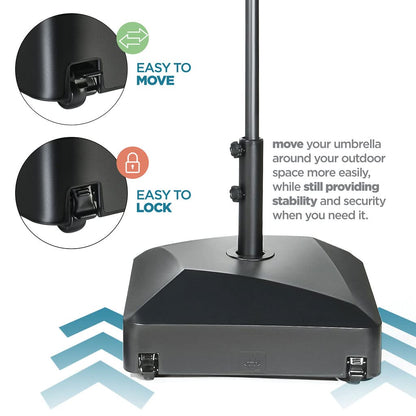 EASY TO MOVE

EASY TO LOCK

move your umbrella around your outdoor space more easily, while still providing stability and security when you need it.