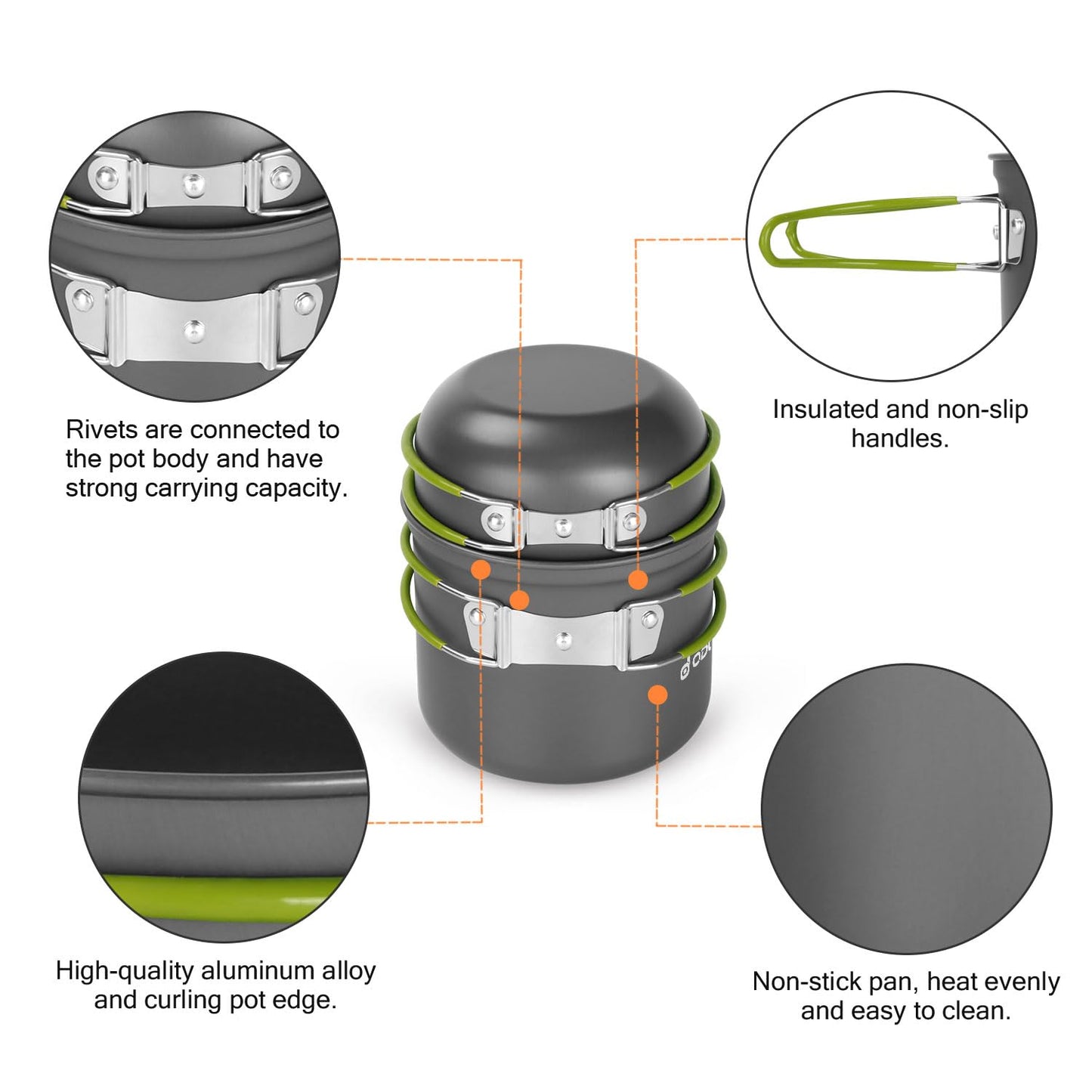 Rivets are connected to the pot body and have strong carrying capacity.

Insulated and non-slip handles.

High-quality aluminum alloy and curling pot edge.

Non-stick pan, heat evenly and easy to clean.