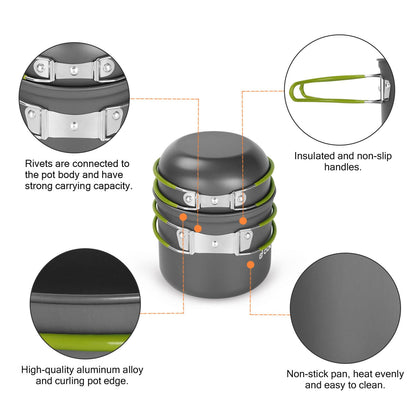 Rivets are connected to the pot body and have strong carrying capacity.

Insulated and non-slip handles.

High-quality aluminum alloy and curling pot edge.

Non-stick pan, heat evenly and easy to clean.