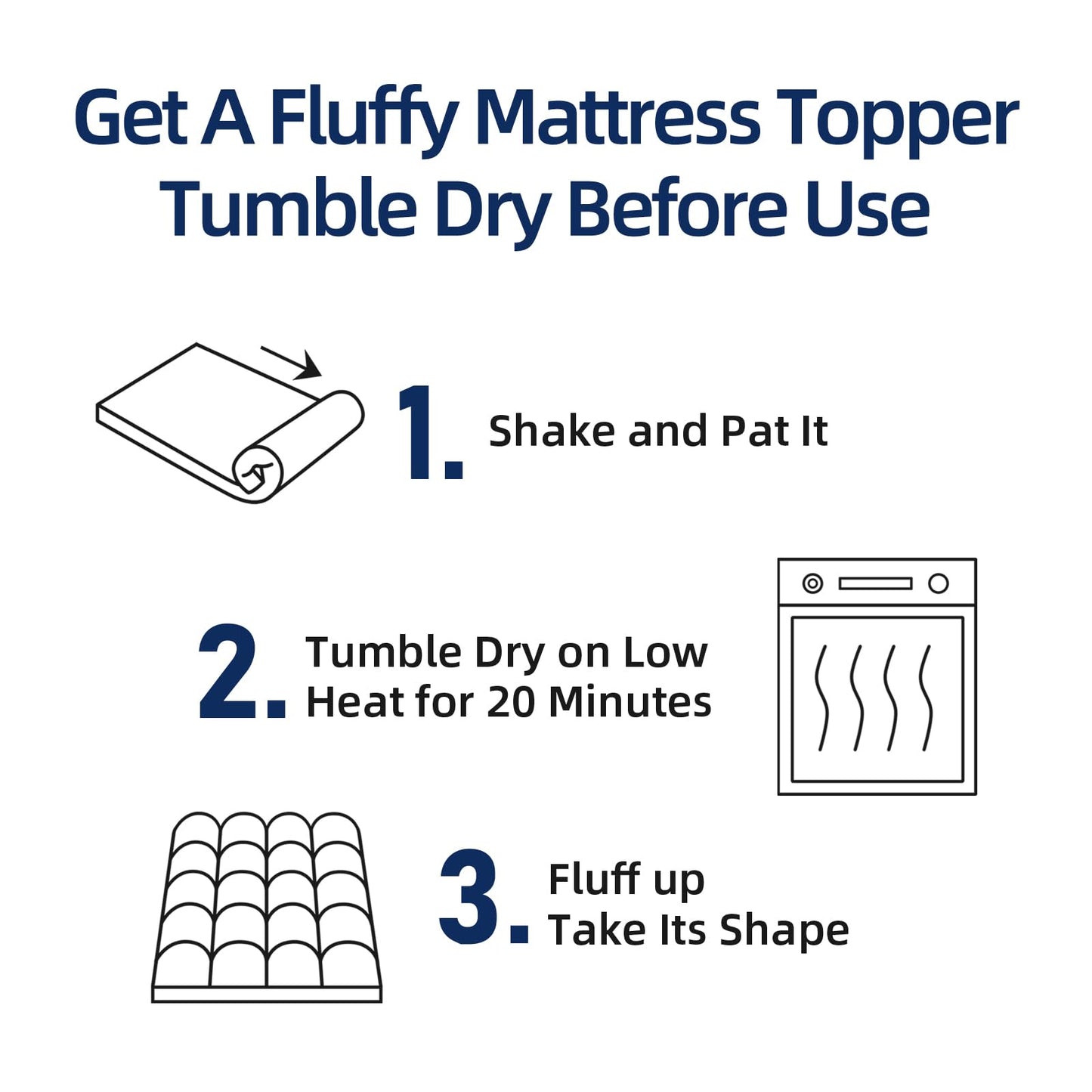 Get A Fluffy Mattress Topper
Tumble Dry Before Use

1. Shake and Pat It

2. Tumble Dry on Low Heat for 20 Minutes

3. Fluff up
Take Its Shape