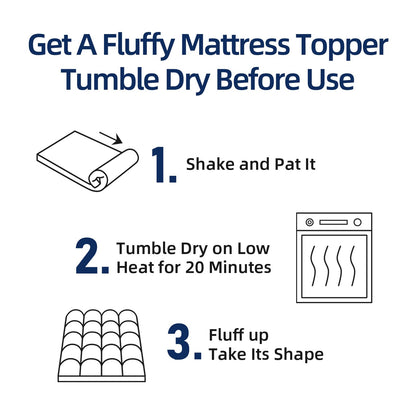 Get A Fluffy Mattress Topper
Tumble Dry Before Use

1. Shake and Pat It

2. Tumble Dry on Low Heat for 20 Minutes

3. Fluff up
Take Its Shape