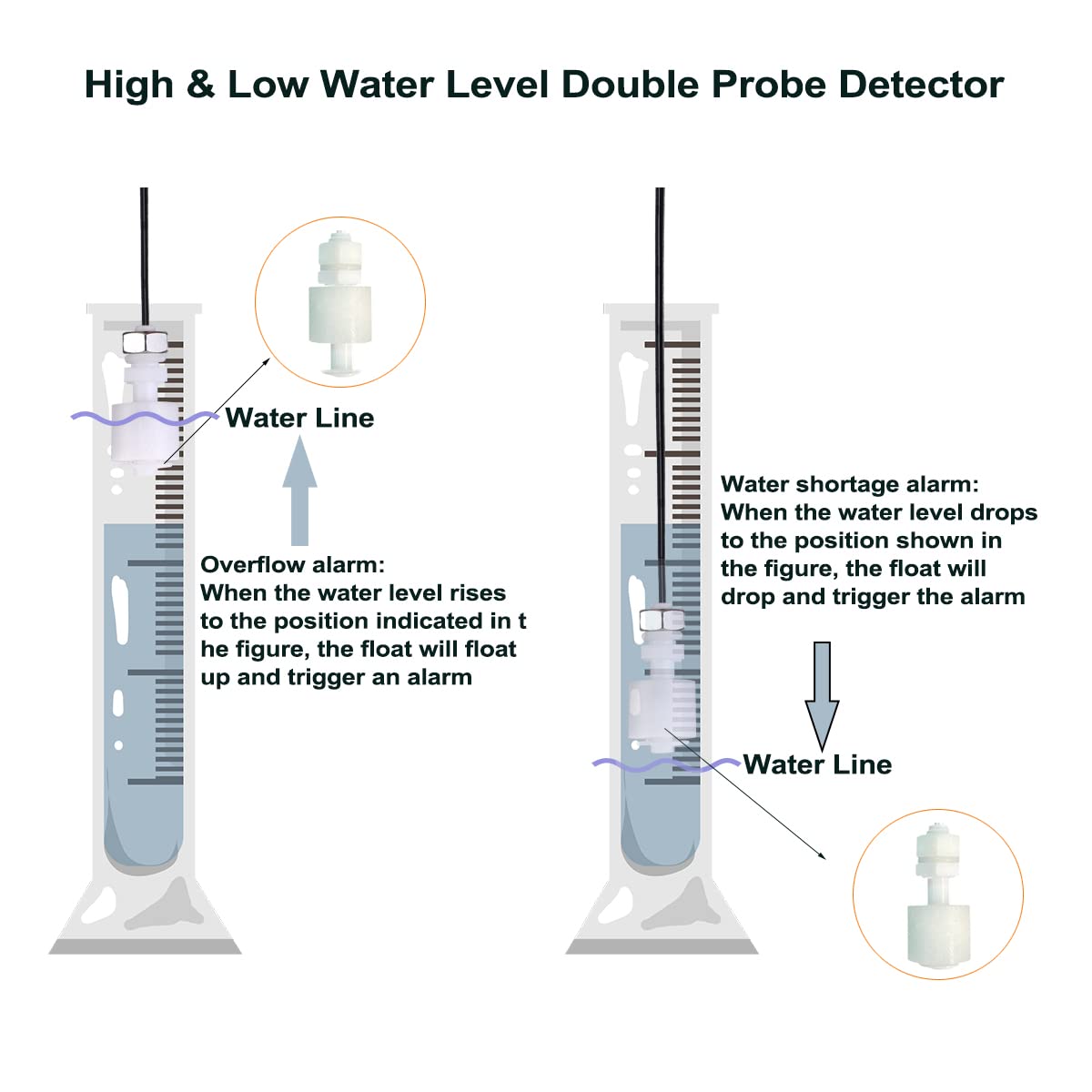 High & Low Water Level Double Probe Detector

Water Line

Overflow alarm:
When the water level rises to the position indicated in t he figure, the float will float up and trigger an alarm

Water shortage alarm:
When the water level drops to the position shown in the figure, the float will drop and trigger the alarm

Water Line