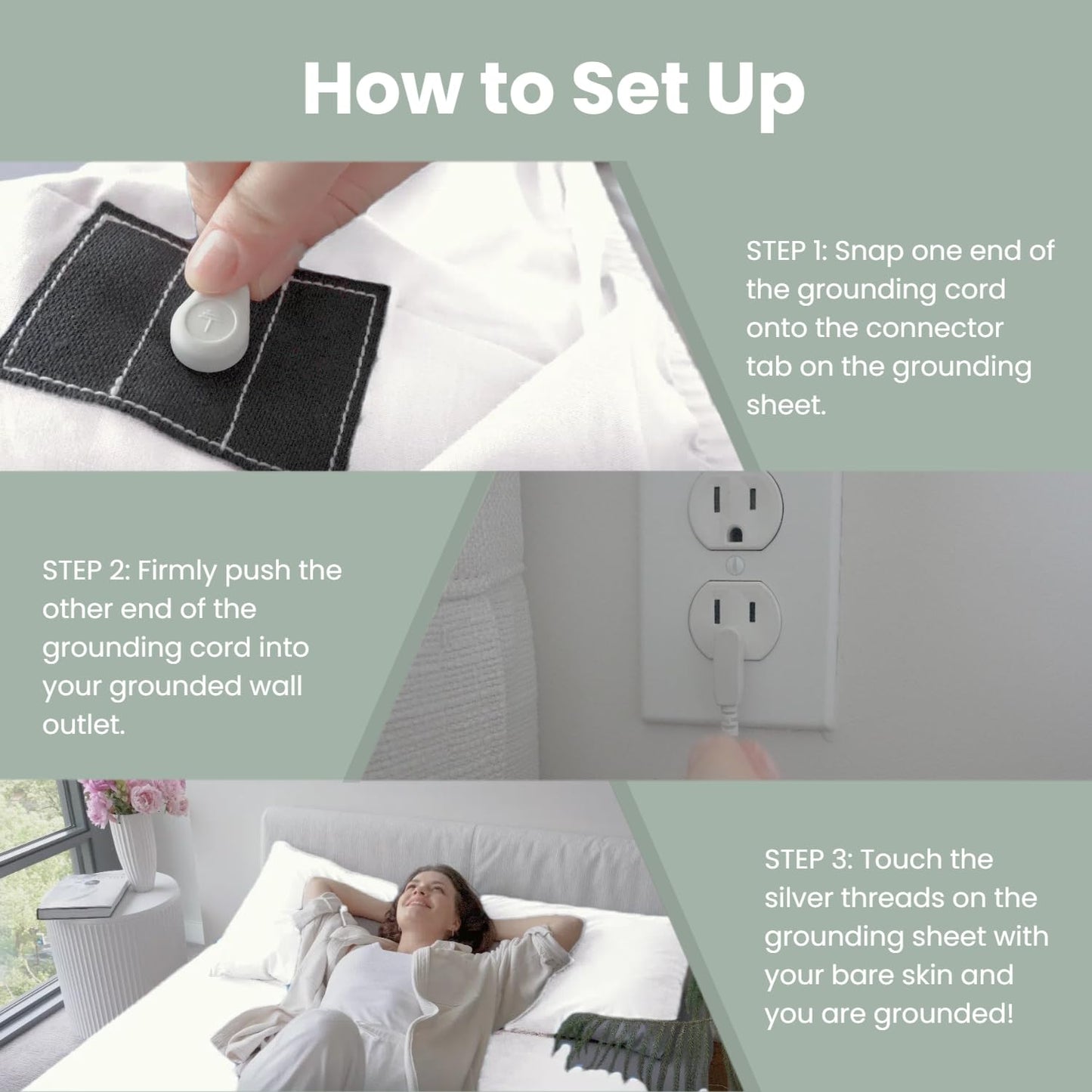 How to Set Up

STEP 1: Snap one end of the grounding cord onto the connector tab on the grounding sheet.

STEP 2: Firmly push the other end of the grounding cord into your grounded wall outlet.

STEP 3: Touch the silver threads on the grounding sheet with your bare skin and you are grounded!