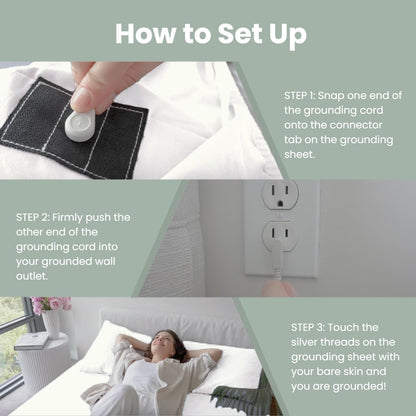 How to Set Up

STEP 1: Snap one end of the grounding cord onto the connector tab on the grounding sheet.

STEP 2: Firmly push the other end of the grounding cord into your grounded wall outlet.

STEP 3: Touch the silver threads on the grounding sheet with your bare skin and you are grounded!