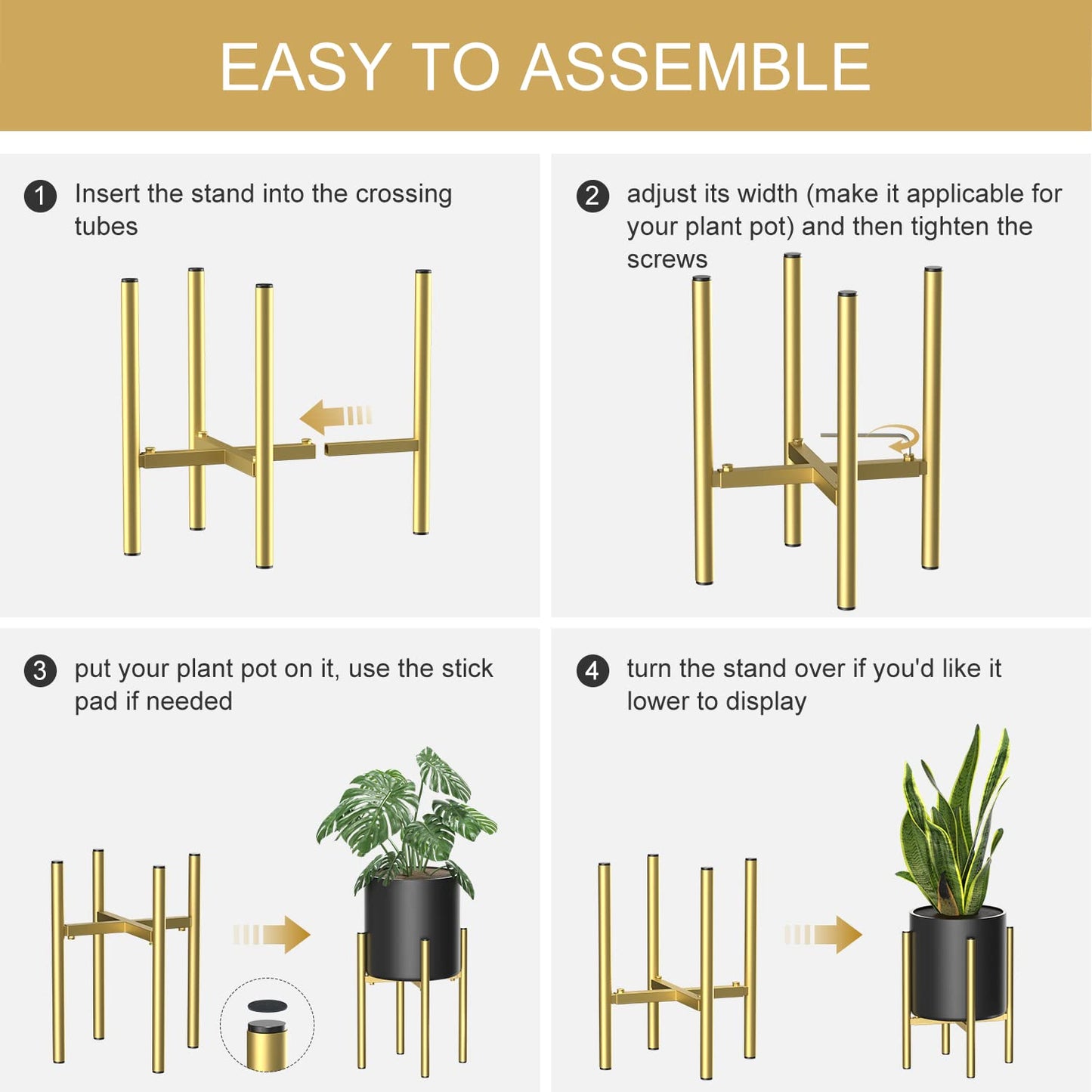 EASY TO ASSEMBLE

1 Insert the stand into the crossing tubes

2 adjust its width (make it applicable for your plant pot) and then tighten the screws

3 put your plant pot on it, use the stick pad if needed

4 turn the stand over if you'd like it lower to display