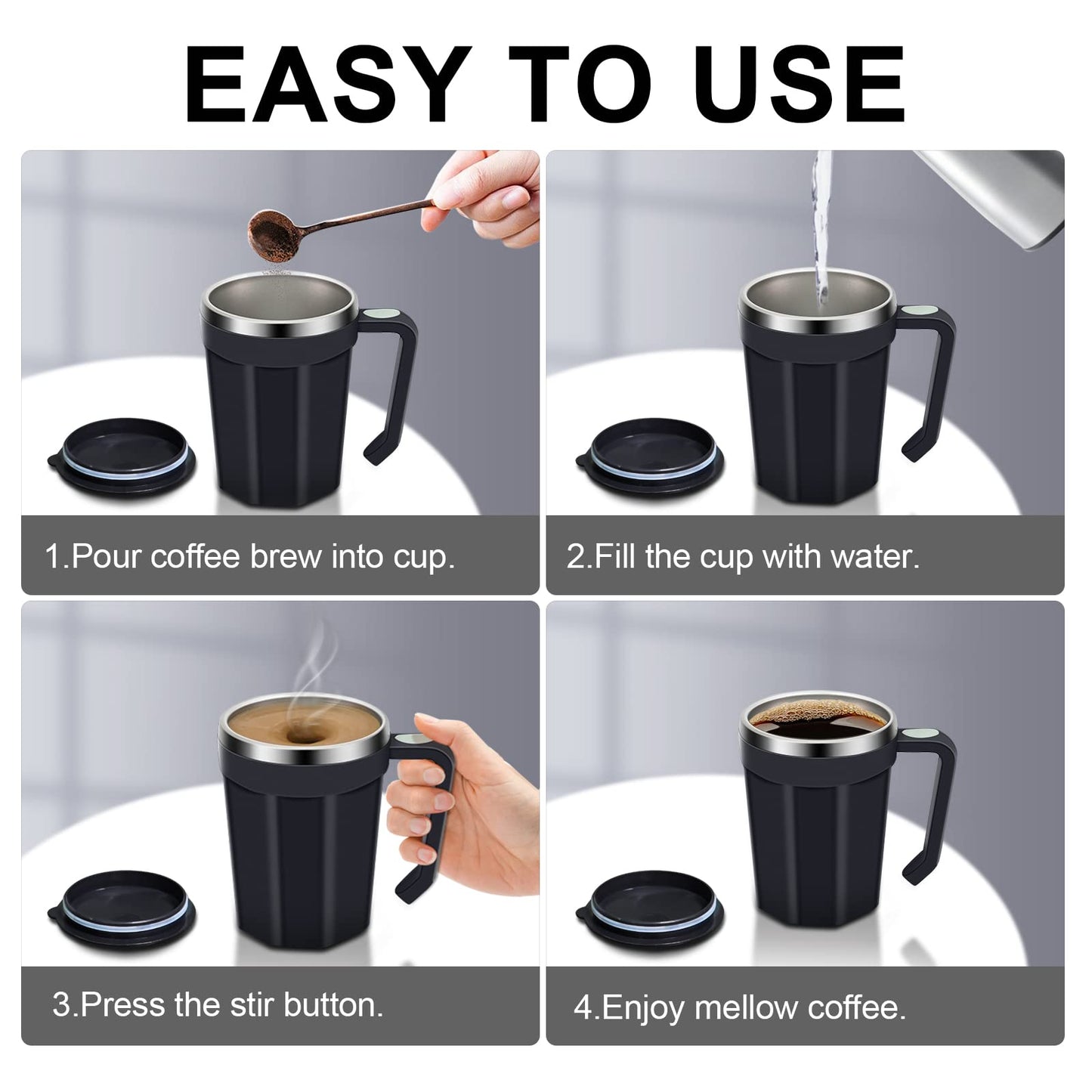 EASY TO USE

1.Pour coffee brew into cup.

2.Fill the cup with water.

3.Press the stir button.

4.Enjoy mellow coffee.