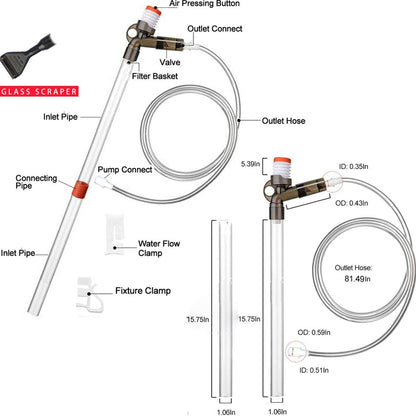 Air Pressing Button

Outlet Connect

Valve

Filter Basket

GLASS SCRAPER

Inlet Pipe

Outlet Hose

Pump Connect

Connecting Pipe

Inlet Pipe

Water Flow Clamp

Fixture Clamp

5.39In

ID: 0.35In

OD: 0.43In

Outlet Hose:
81.49In

15.75In

15.75In

OD: 0.59In

ID: 0.51In

1.06In

1.06In