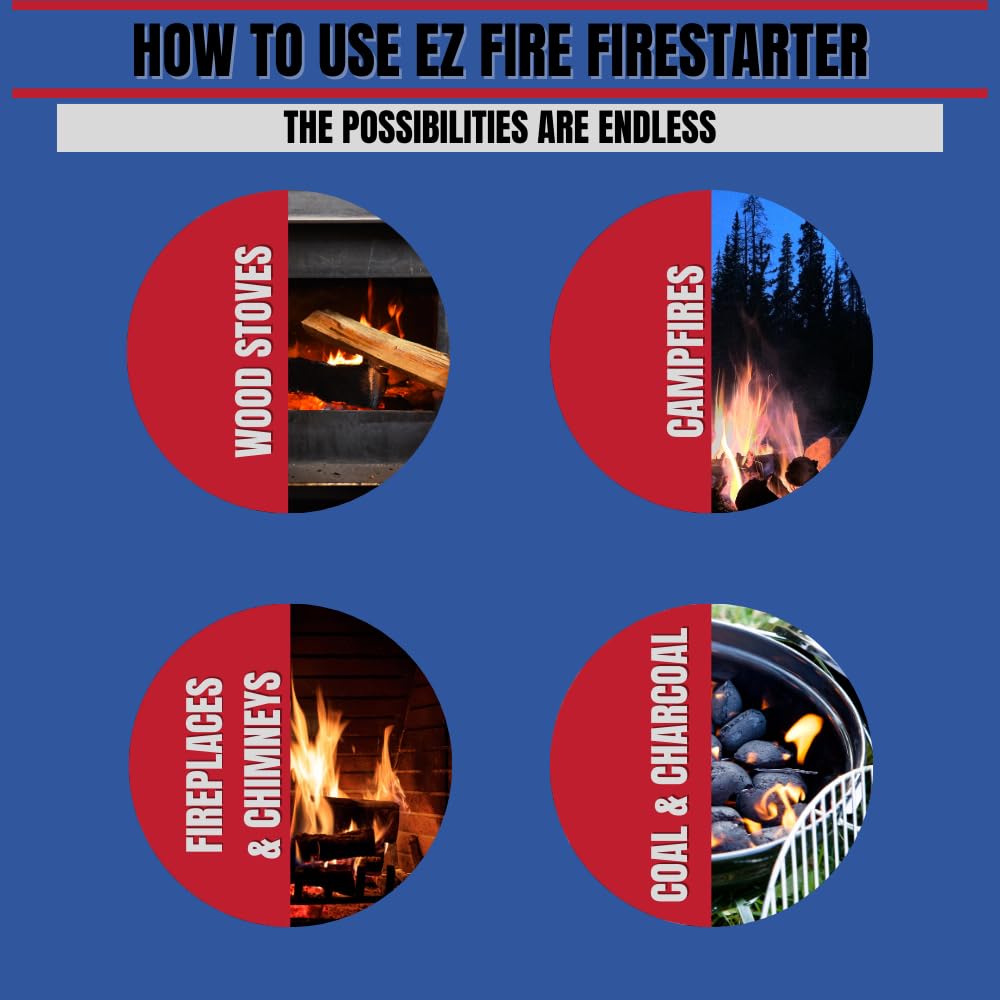 HOW TO USE EZ FIRE FIRESTARTER

THE POSSIBILITIES ARE ENDLESS

WOOD STOVES

CAMPFIRES

FIREPLACES & CHIMNEYS

COAL & CHARCOAL