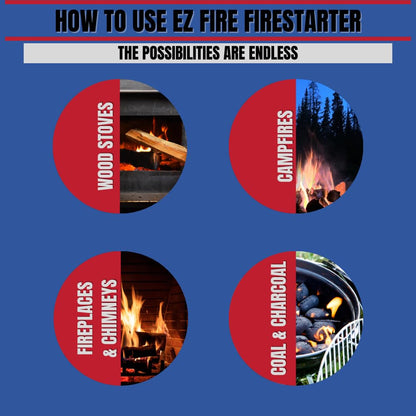 HOW TO USE EZ FIRE FIRESTARTER

THE POSSIBILITIES ARE ENDLESS

WOOD STOVES

CAMPFIRES

FIREPLACES & CHIMNEYS

COAL & CHARCOAL