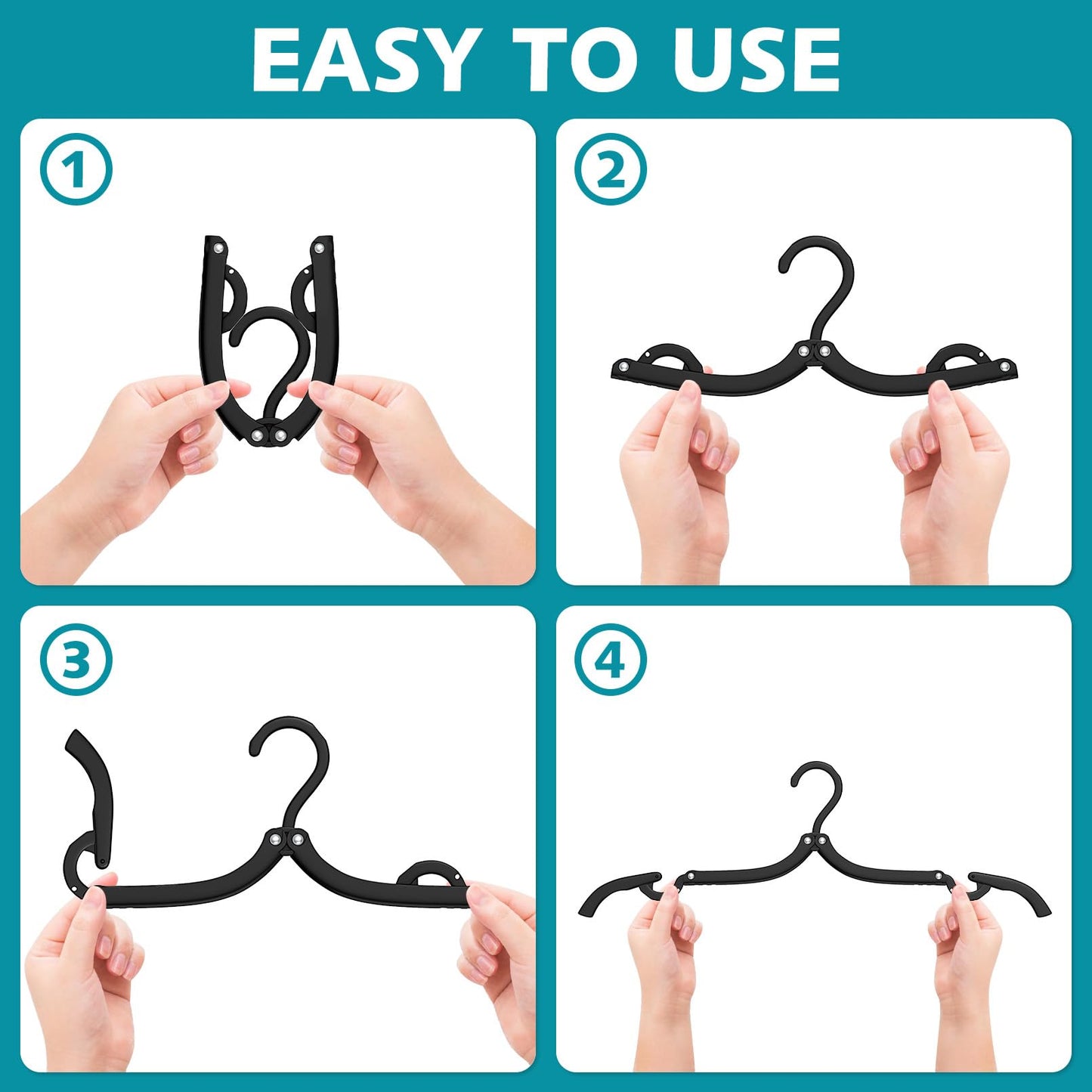 EASY TO USE

①

②

③

④