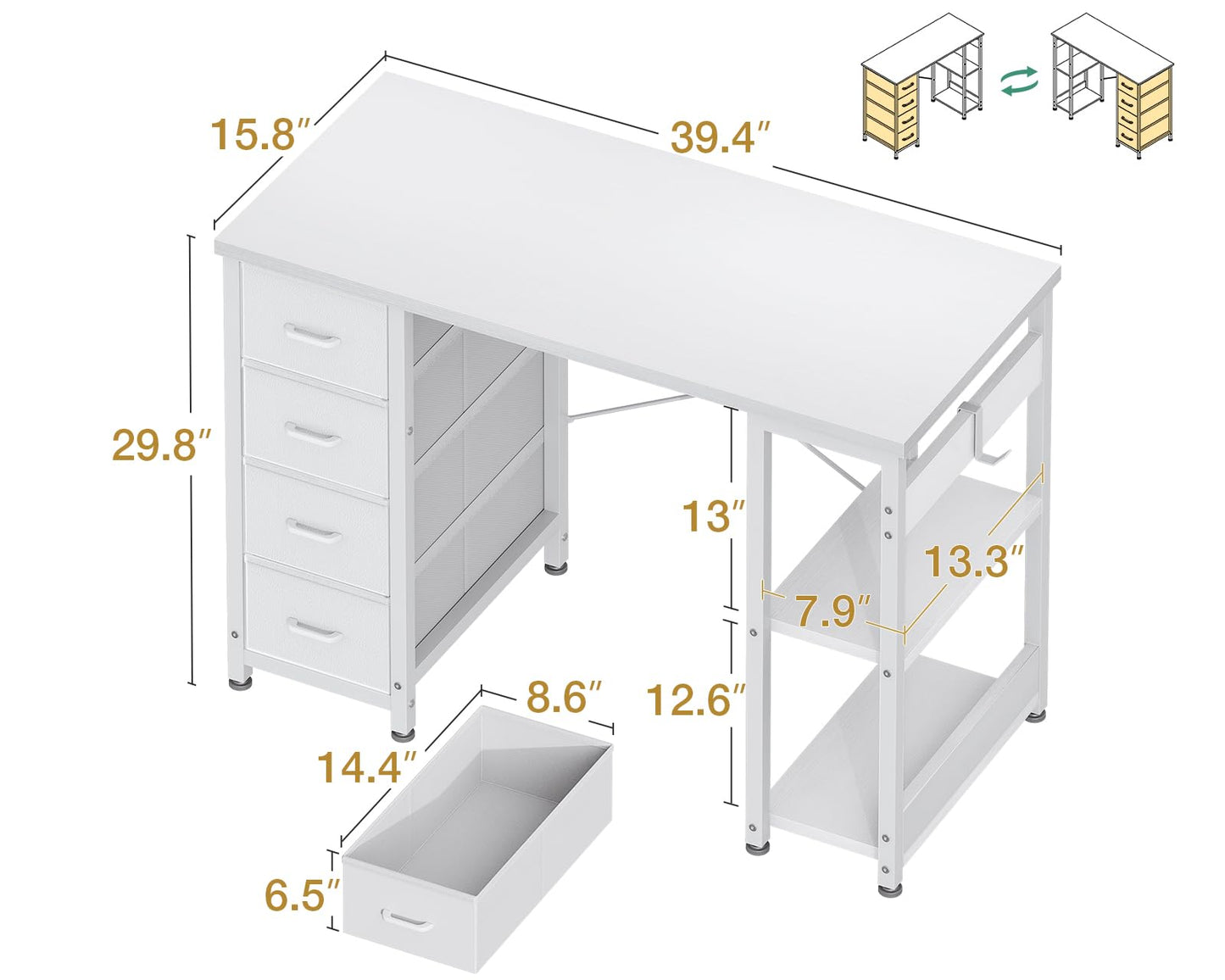 15.8″
39.4″
29.8″
13″
13.3″
7.9″
12.6″
8.6″
14.4″
6.5″