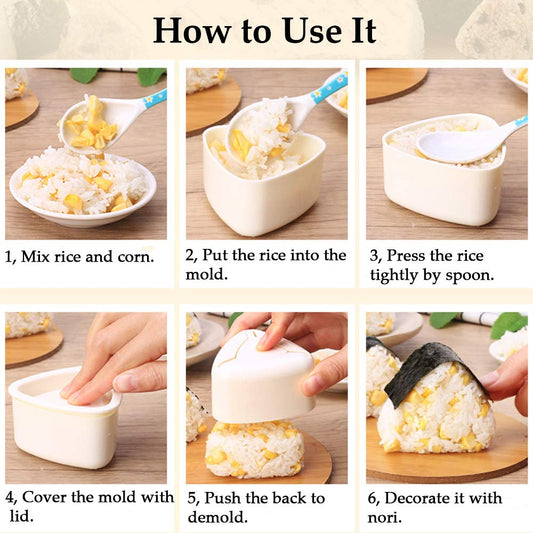 How to Use It

1, Mix rice and corn.

2, Put the rice into the mold.

3, Press the rice tightly by spoon.

4, Cover the mold with lid.

5, Push the back to demold.

6, Decorate it with nori.