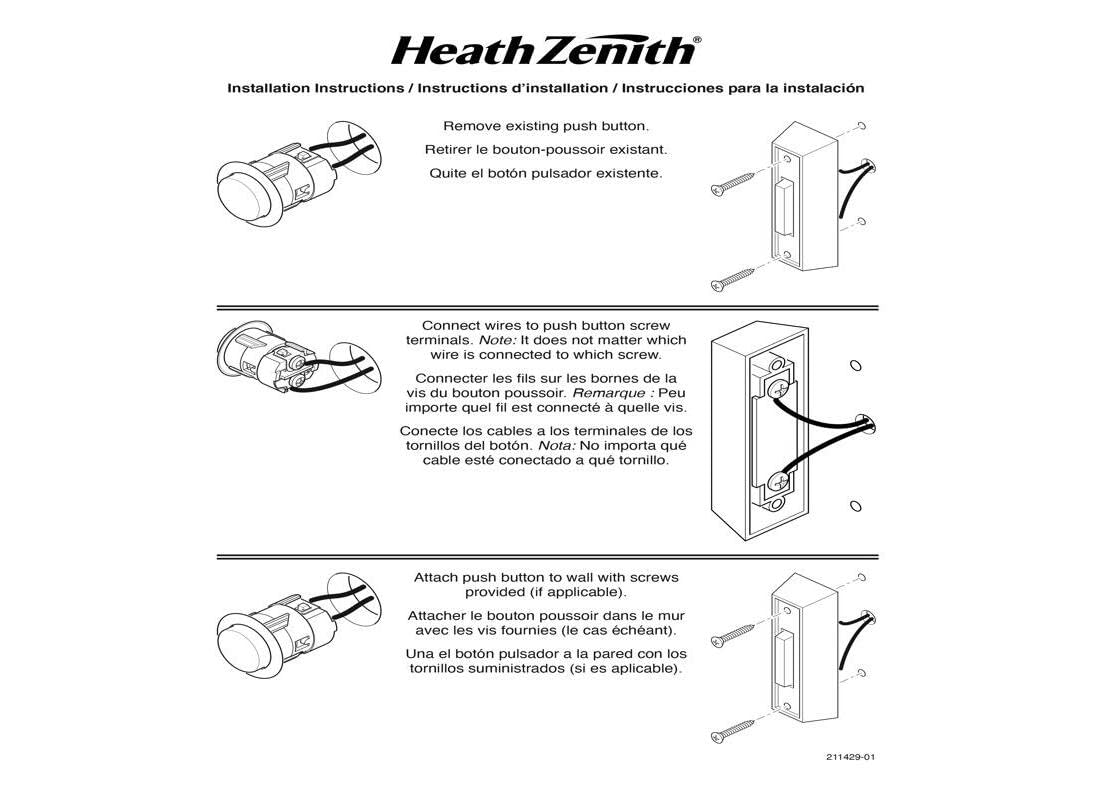 HeathZenith®

Installation Instructions / Instructions d'installation / Instrucciones para la instalación

Remove existing push button.

Retirer le bouton-poussoir existant.

Quite el botón pulsador existente.

Connect wires to push button screw terminals. Note: It does not matter which wire is connected to which screw.

Connecter les fils sur les bornes de la vis du bouton poussoir. Remarque : Peu importe quel fil est connecté à quelle vis.

Conecte los cables a los terminales de los tornillos del botón. Nota: No importa qué cable esté conectado a qué tornillo.

Attach push button to wall with screws provided (if applicable).

Attacher le bouton poussoir dans le mur avec les vis fournies (le cas échéant).

Una el botón pulsador a la pared con los tornillos suministrados (si es aplicable).

211429-01