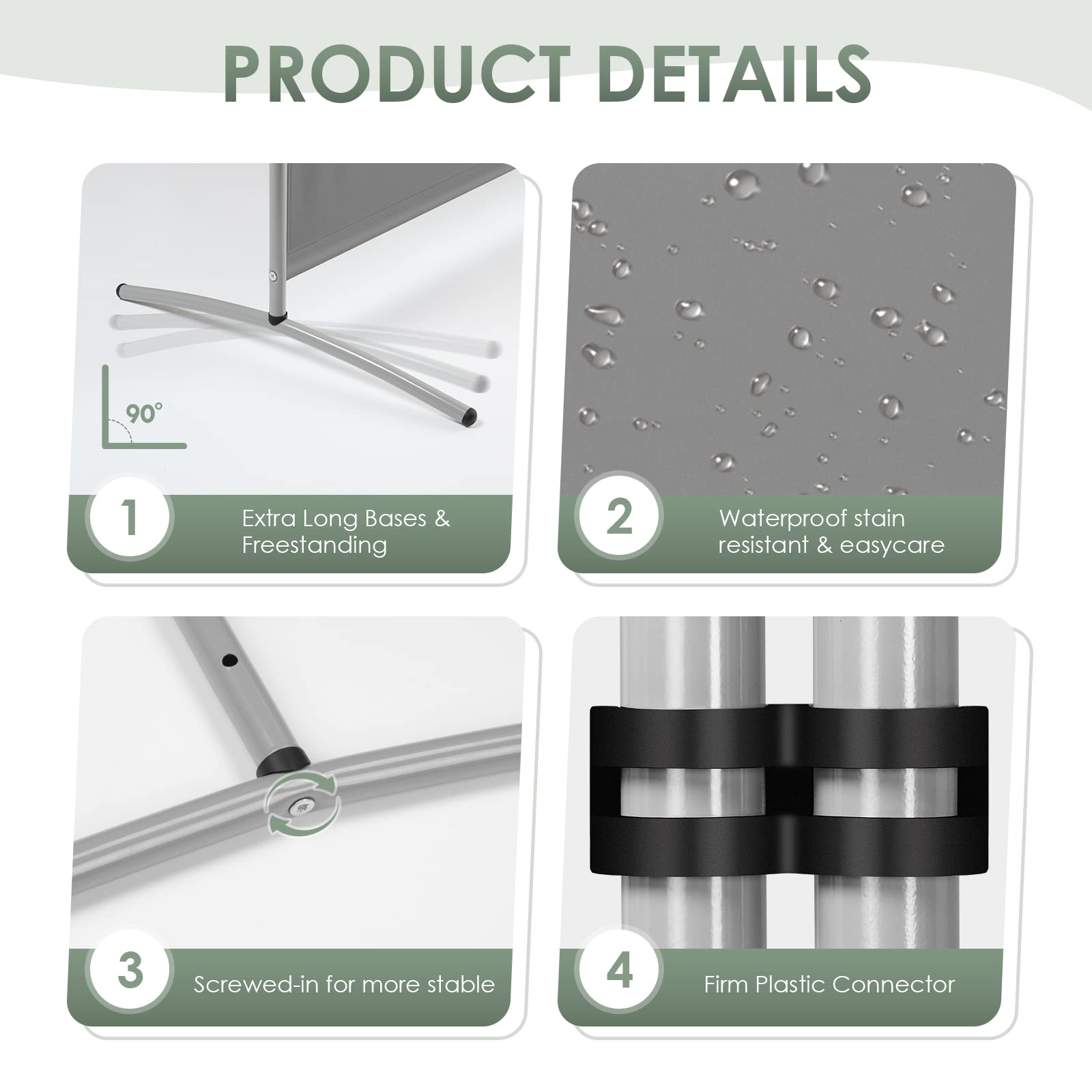 PRODUCT DETAILS

90°

1 Extra Long Bases & Freestanding

2 Waterproof stain resistant & easycare

3 Screwed-in for more stable

4 Firm Plastic Connector