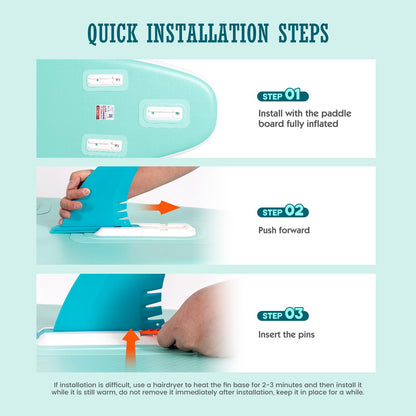 QUICK INSTALLATION STEPS

STEP 01
Install with the paddle board fully inflated

STEP 02
Push forward

STEP 03
Insert the pins

If installation is difficult, use a hairdryer to heat the fin base for 2-3 minutes and then install it while it is still warm, do not remove it immediately after installation, keep it in place for a while.