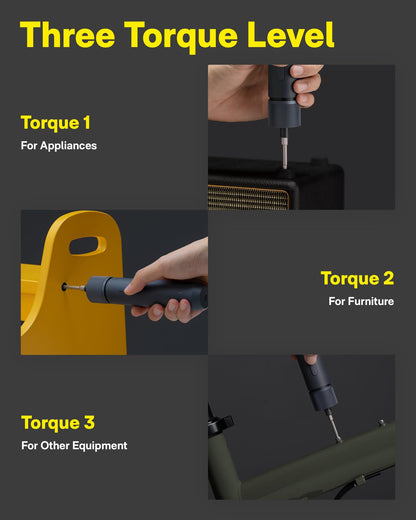 Three Torque Level

Torque 1
For Appliances

Torque 2
For Furniture

Torque 3
For Other Equipment