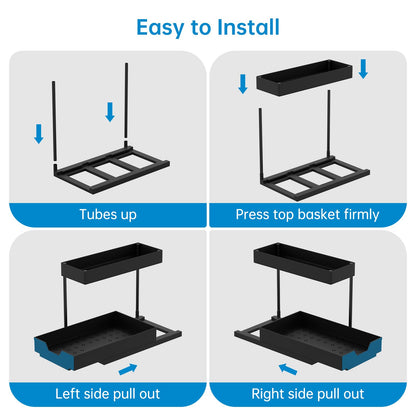 Easy to Install

Tubes up

Press top basket firmly

Left side pull out

Right side pull out