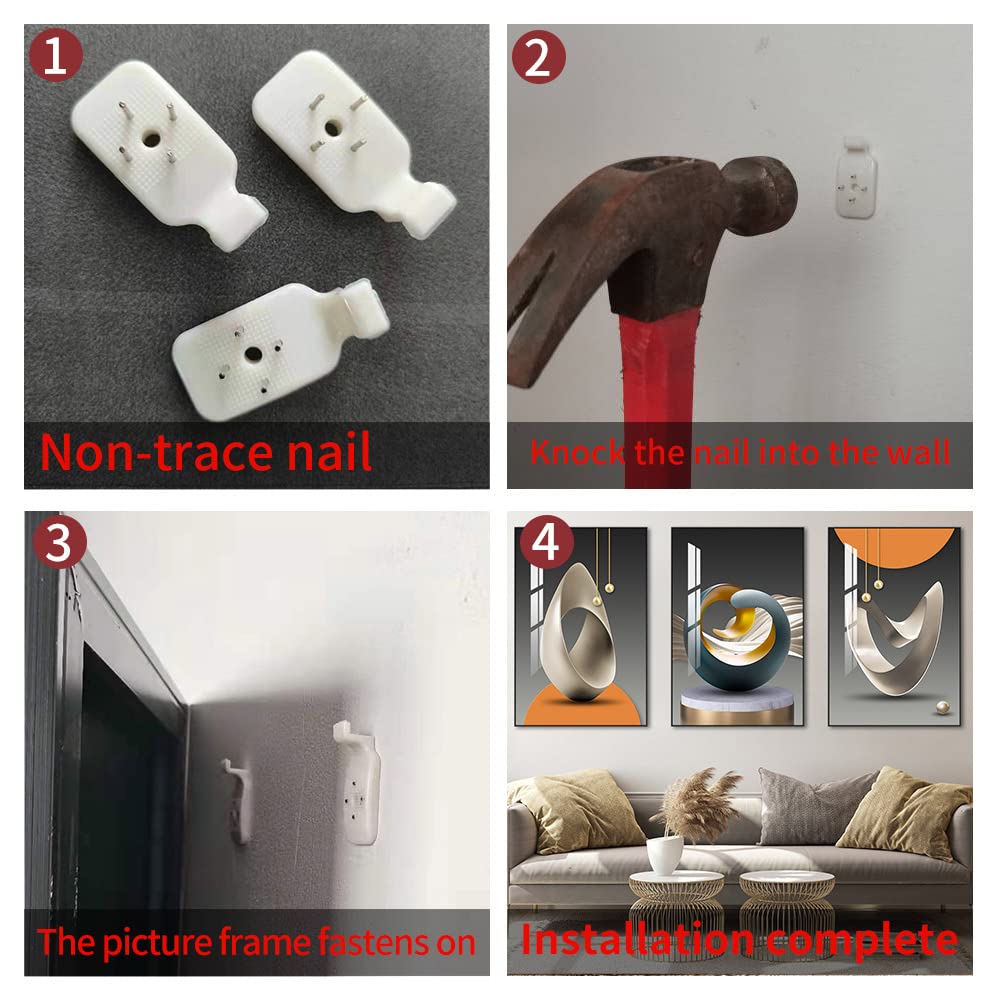 1
Non-trace nail

2
Knock the nail into the wall

3
The picture frame fastens on

4
Installation complete