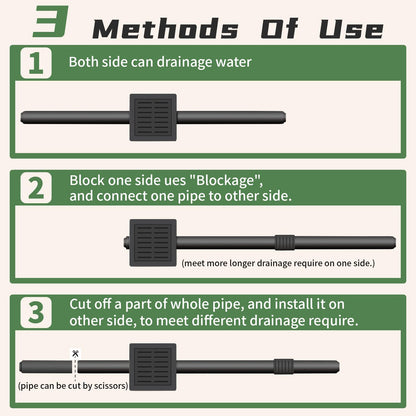 3 Methods Of Use

1 Both side can drainage water

2 Block one side ues "Blockage", and connect one pipe to other side.

(meet more longer drainage require on one side.)

3 Cut off a part of whole pipe, and install it on other side, to meet different drainage require.

(pipe can be cut by scissors)