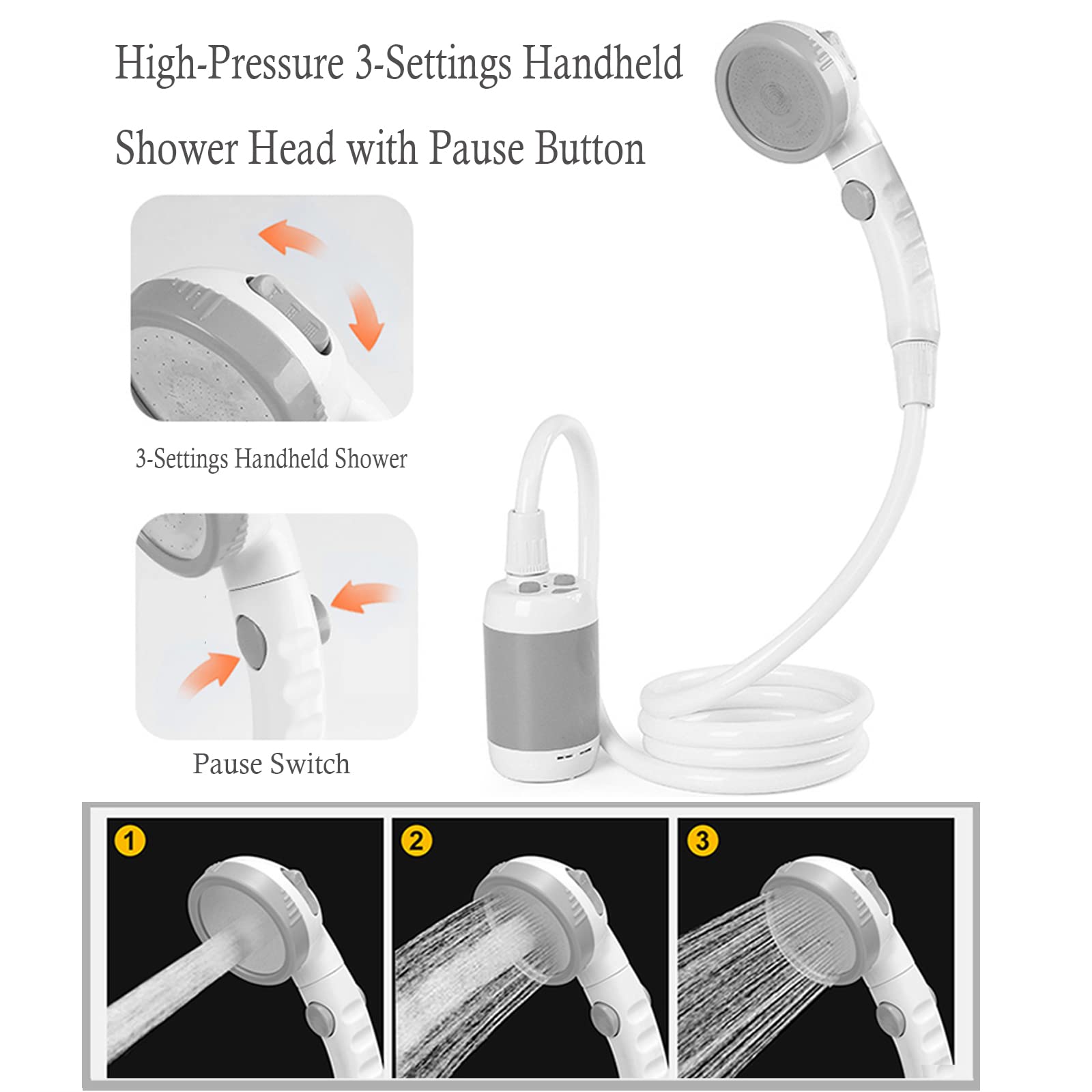 High-Pressure 3-Settings Handheld Shower Head with Pause Button

3-Settings Handheld Shower

Pause Switch

1

2

3