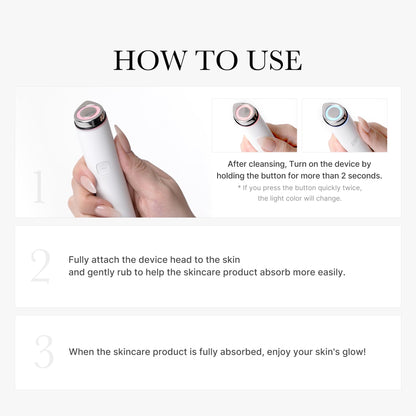 HOW TO USE

1

After cleansing, Turn on the device by holding the button for more than 2 seconds.
* If you press the button quickly twice, the light color will change.

2

Fully attach the device head to the skin
and gently rub to help the skincare product absorb more easily.

3

When the skincare product is fully absorbed, enjoy your skin's glow!