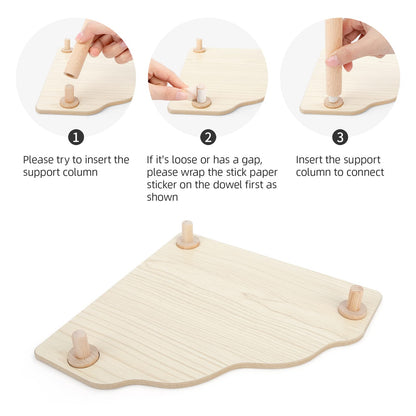 1

Please try to insert the support column

2

If it's loose or has a gap, please wrap the stick paper sticker on the dowel first as shown

3

Insert the support column to connect