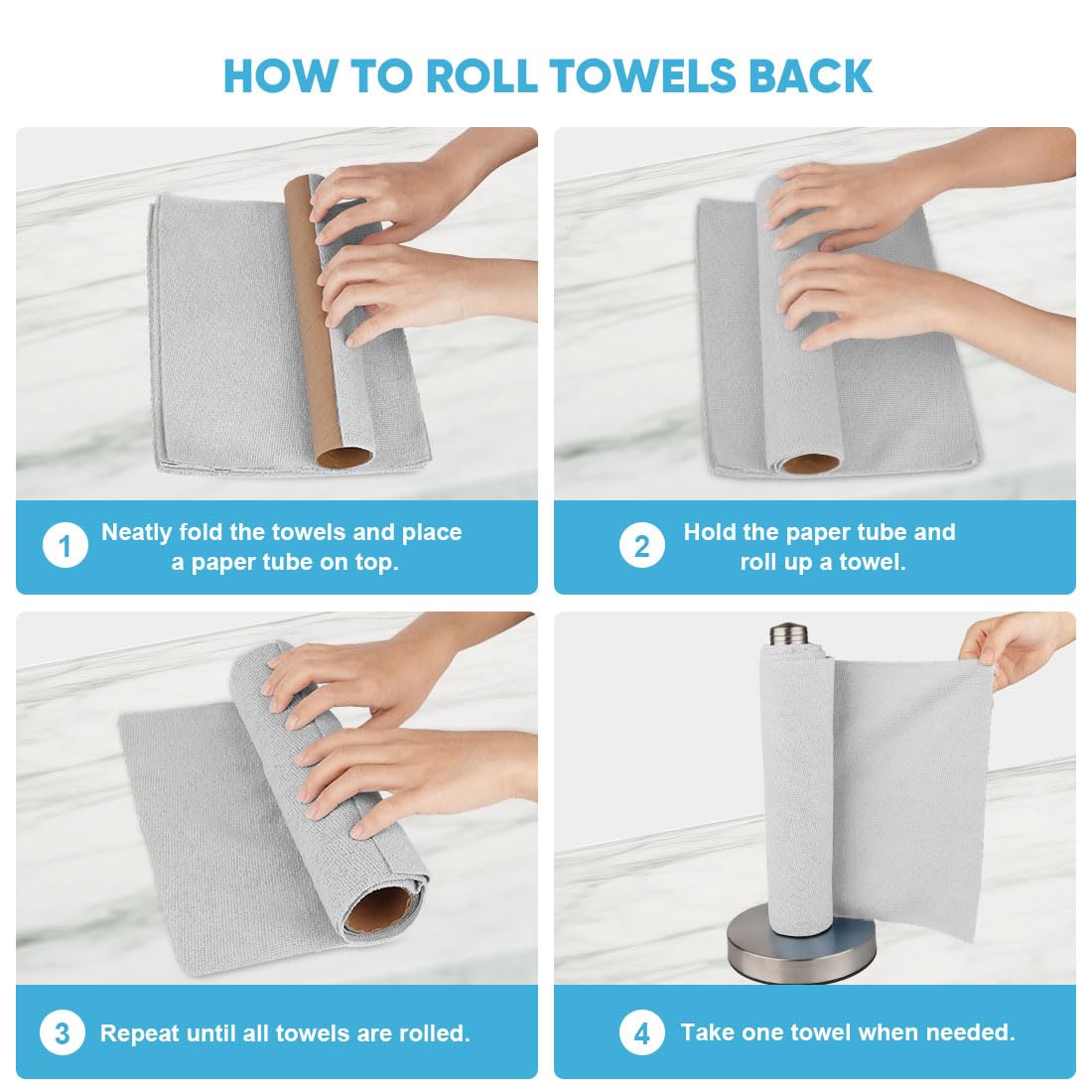 HOW TO ROLL TOWELS BACK

1 Neatly fold the towels and place a paper tube on top.

2 Hold the paper tube and roll up a towel.

3 Repeat until all towels are rolled.

4 Take one towel when needed.