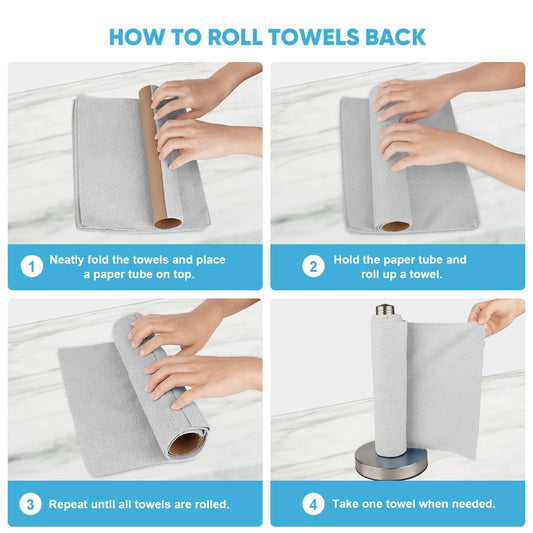 HOW TO ROLL TOWELS BACK

1 Neatly fold the towels and place a paper tube on top.

2 Hold the paper tube and roll up a towel.

3 Repeat until all towels are rolled.

4 Take one towel when needed.