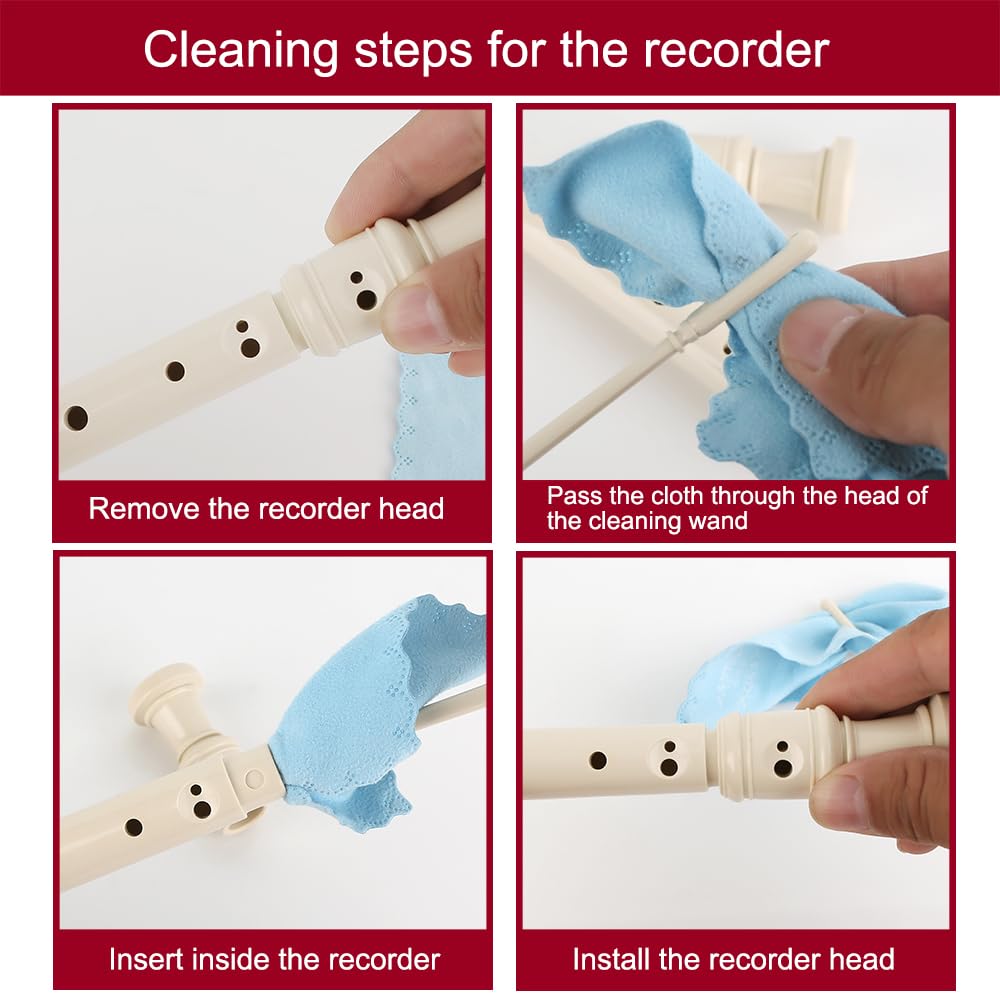 Cleaning steps for the recorder

Remove the recorder head

Pass the cloth through the head of the cleaning wand

Insert inside the recorder

Install the recorder head