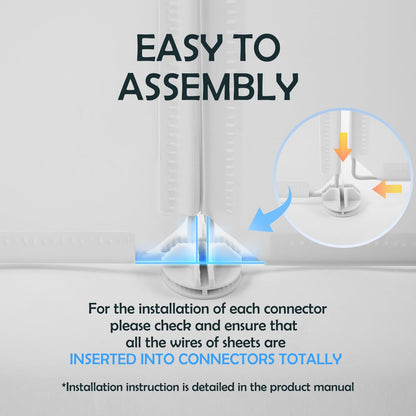 EASY TO ASSEMBLY

For the installation of each connector please check and ensure that all the wires of sheets are INSERTED INTO CONNECTORS TOTALLY

*Installation instruction is detailed in the product manual