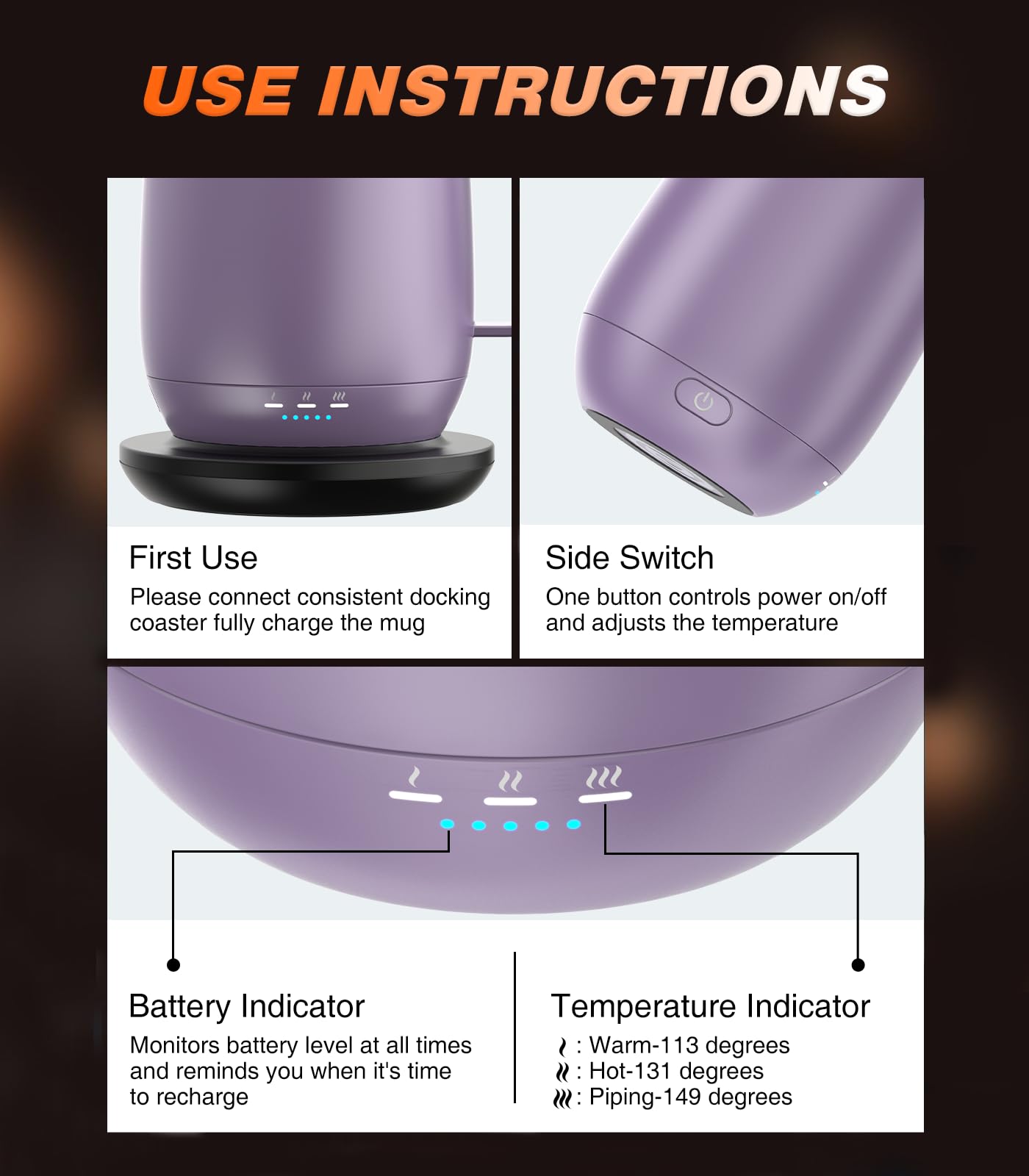 USE INSTRUCTIONS

First Use
Please connect consistent docking coaster fully charge the mug

Side Switch
One button controls power on/off and adjusts the temperature

Battery Indicator
Monitors battery level at all times and reminds you when it's time to recharge

Temperature Indicator
: Warm-113 degrees
: Hot-131 degrees
: Piping-149 degrees