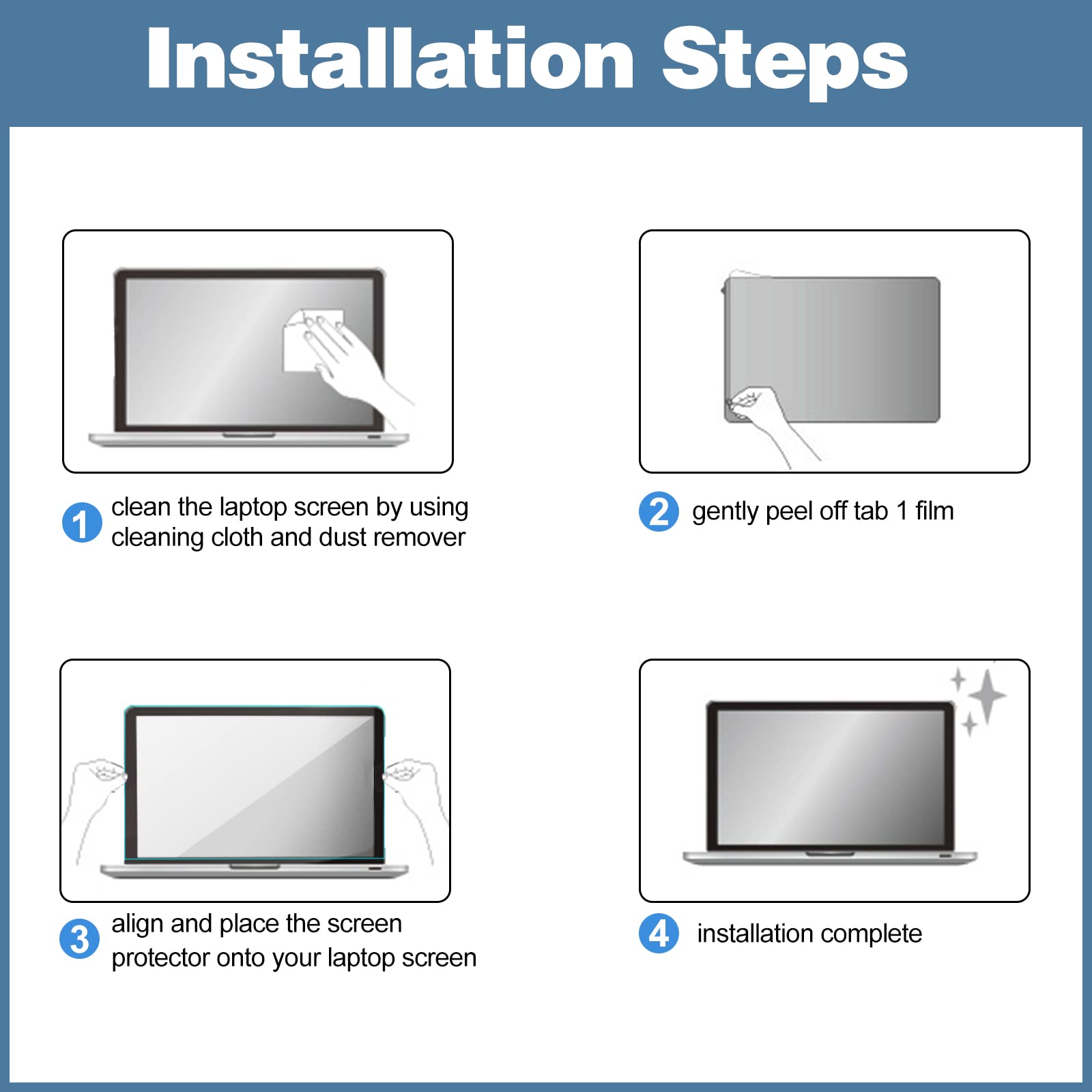 Installation Steps

1 clean the laptop screen by using cleaning cloth and dust remover

2 gently peel off tab 1 film

3 align and place the screen protector onto your laptop screen

4 installation complete