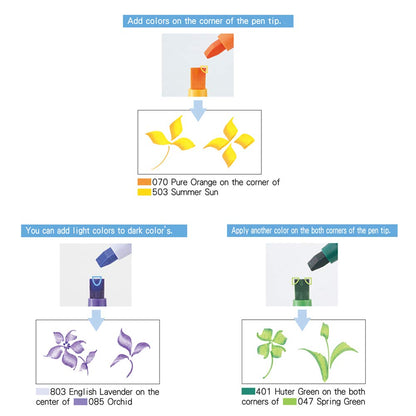 Add colors on the corner of the pen tip.

070 Pure Orange on the corner of 503 Summer Sun

You can add light colors to dark color's.

803 English Lavender on the center of 085 Orchid

Apply another color on the both corners of the pen tip.

401 Huter Green on the both corners of 047 Spring Green