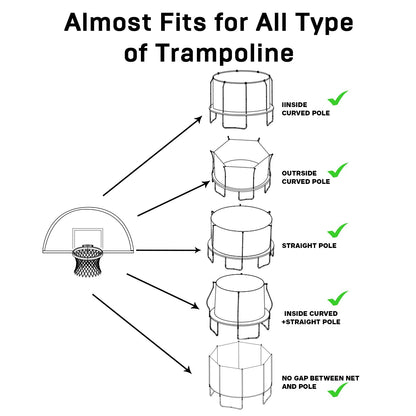 Almost Fits for All Type of Trampoline

IINSIDE CURVED POLE

OUTRSIDE CURVED POLE

STRAIGHT POLE

INSIDE CURVED +STRAIGHT POLE

NO GAP BETWEEN NET AND POLE