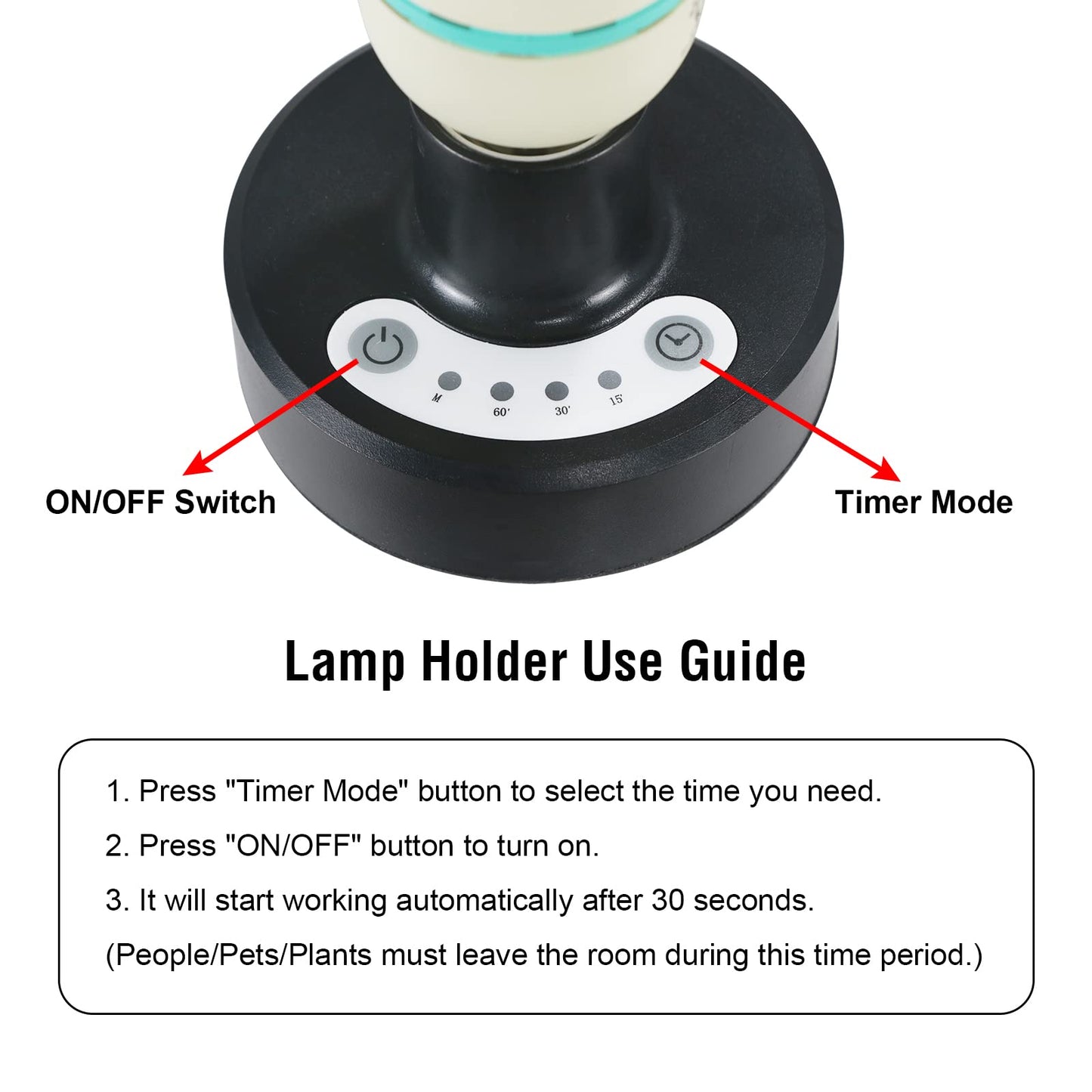 M 60' 30' 15'

ON/OFF Switch

Timer Mode

Lamp Holder Use Guide

1. Press "Timer Mode" button to select the time you need.

2. Press "ON/OFF" button to turn on.

3. It will start working automatically after 30 seconds.

(People/Pets/Plants must leave the room during this time period.)