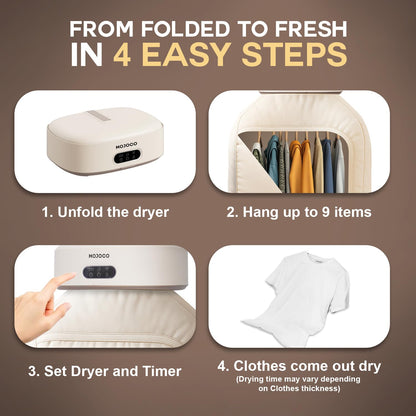 FROM FOLDED TO FRESH
IN 4 EASY STEPS

MOJOCO

1. Unfold the dryer

2. Hang up to 9 items

MOJOCO

3. Set Dryer and Timer

4. Clothes come out dry
(Drying time may vary depending on Clothes thickness)