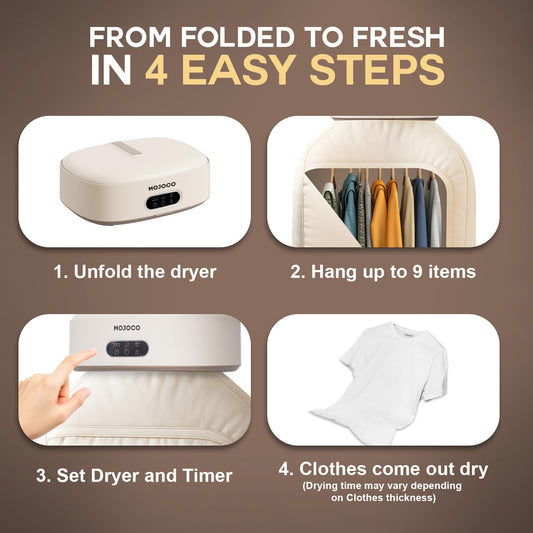 FROM FOLDED TO FRESH
IN 4 EASY STEPS

MOJOCO

1. Unfold the dryer

2. Hang up to 9 items

MOJOCO

3. Set Dryer and Timer

4. Clothes come out dry
(Drying time may vary depending on Clothes thickness)