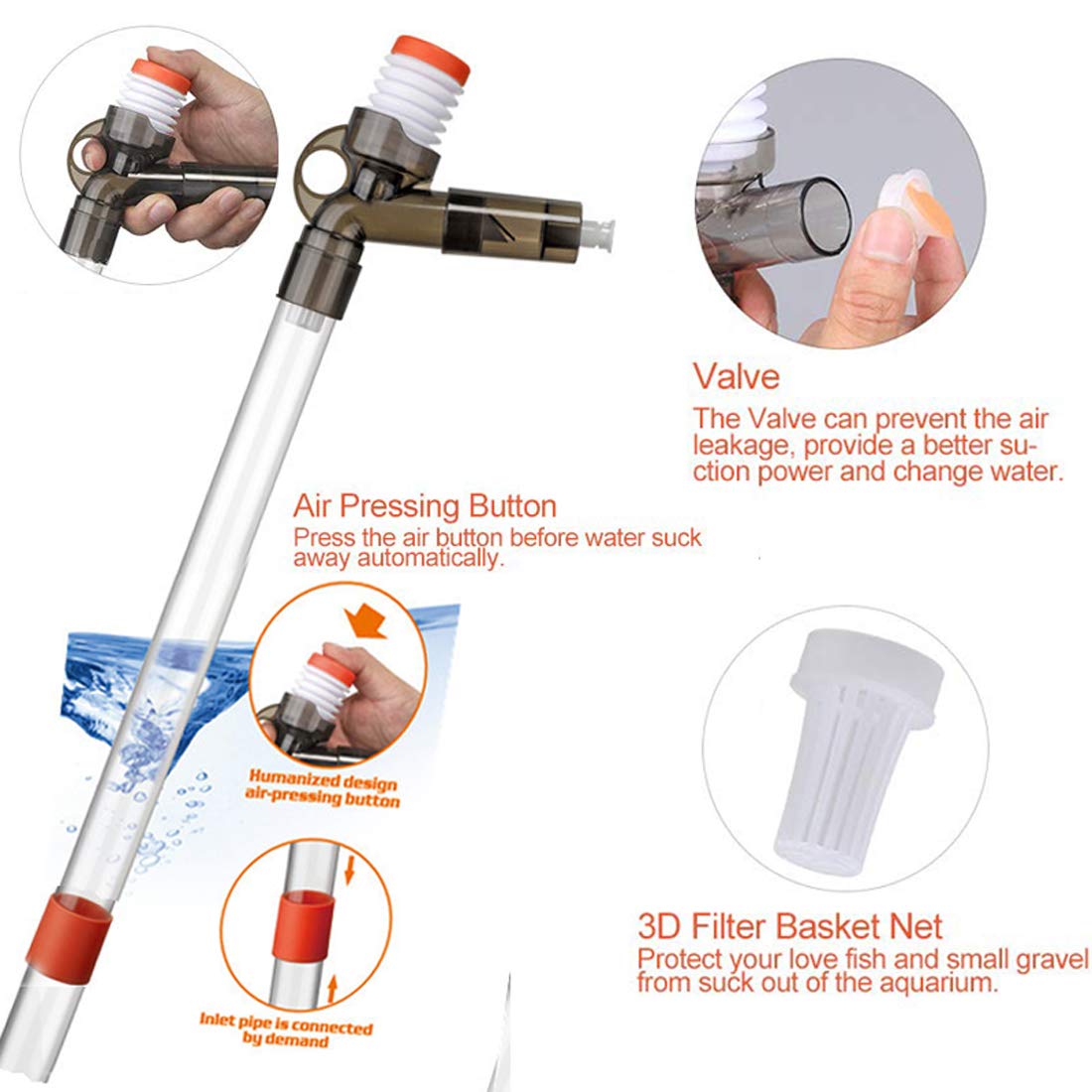 Valve
The Valve can prevent the air leakage, provide a better suction power and change water.

Air Pressing Button
Press the air button before water suck away automatically.

Humanized design air-pressing button

Inlet pipe is connected by demand

3D Filter Basket Net
Protect your love fish and small gravel from suck out of the aquarium.